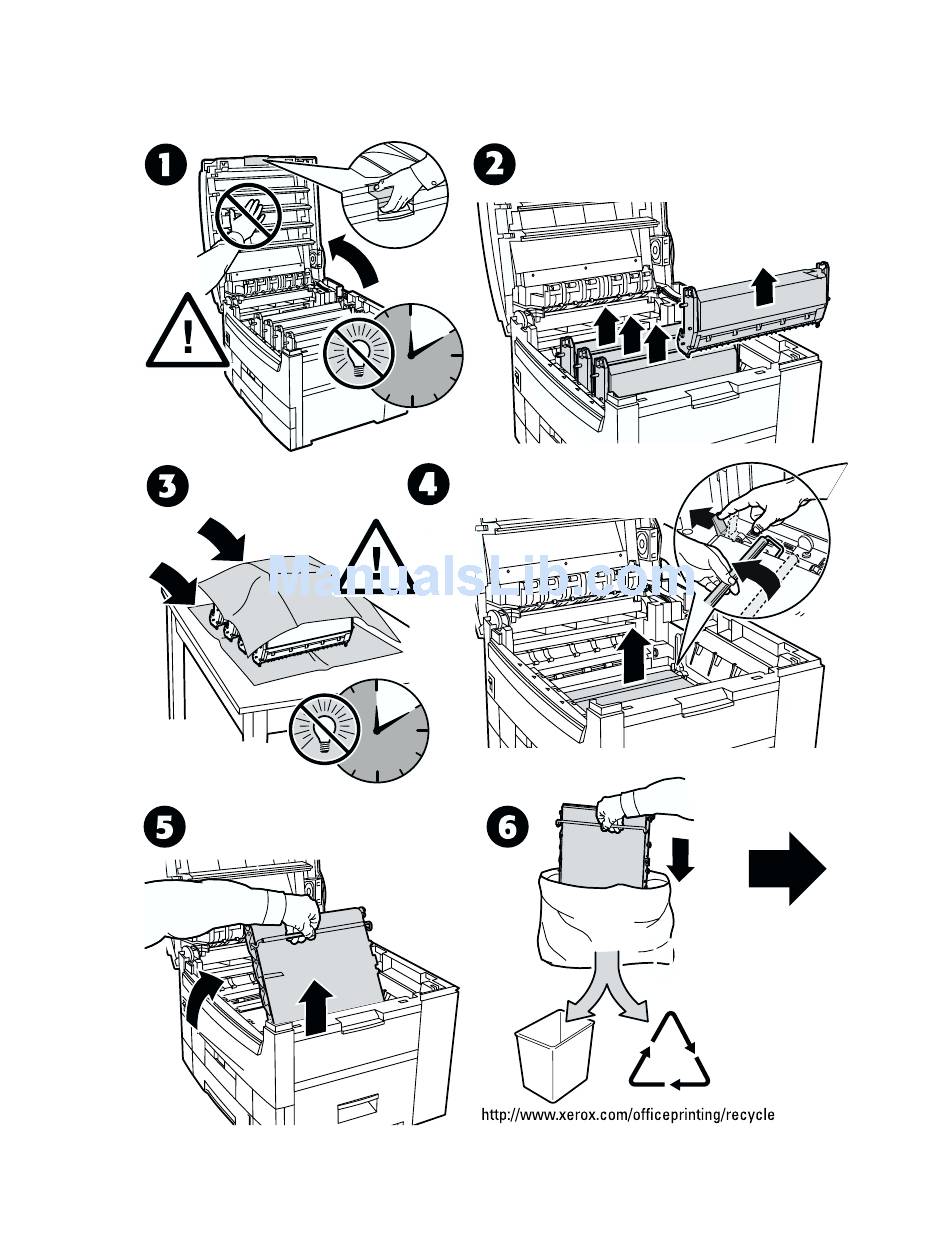 1

2

3

4

ManualsLib.com

5

6

http://www.xerox.com/officeprinting/recycle