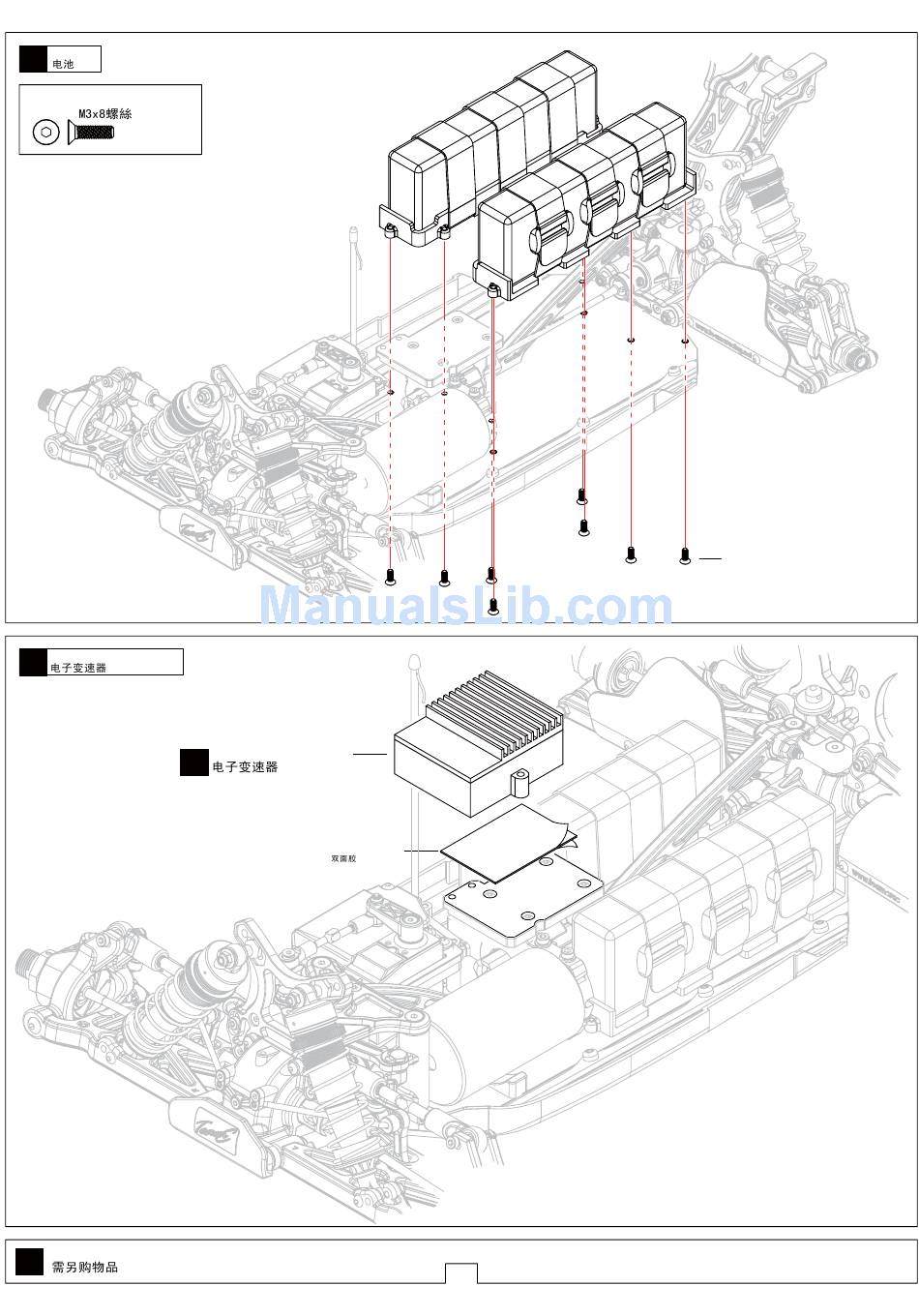 电池

M3x8螺絲

ManualsLib.com

电子变速器

电子变速器

双面胶

需另购物品