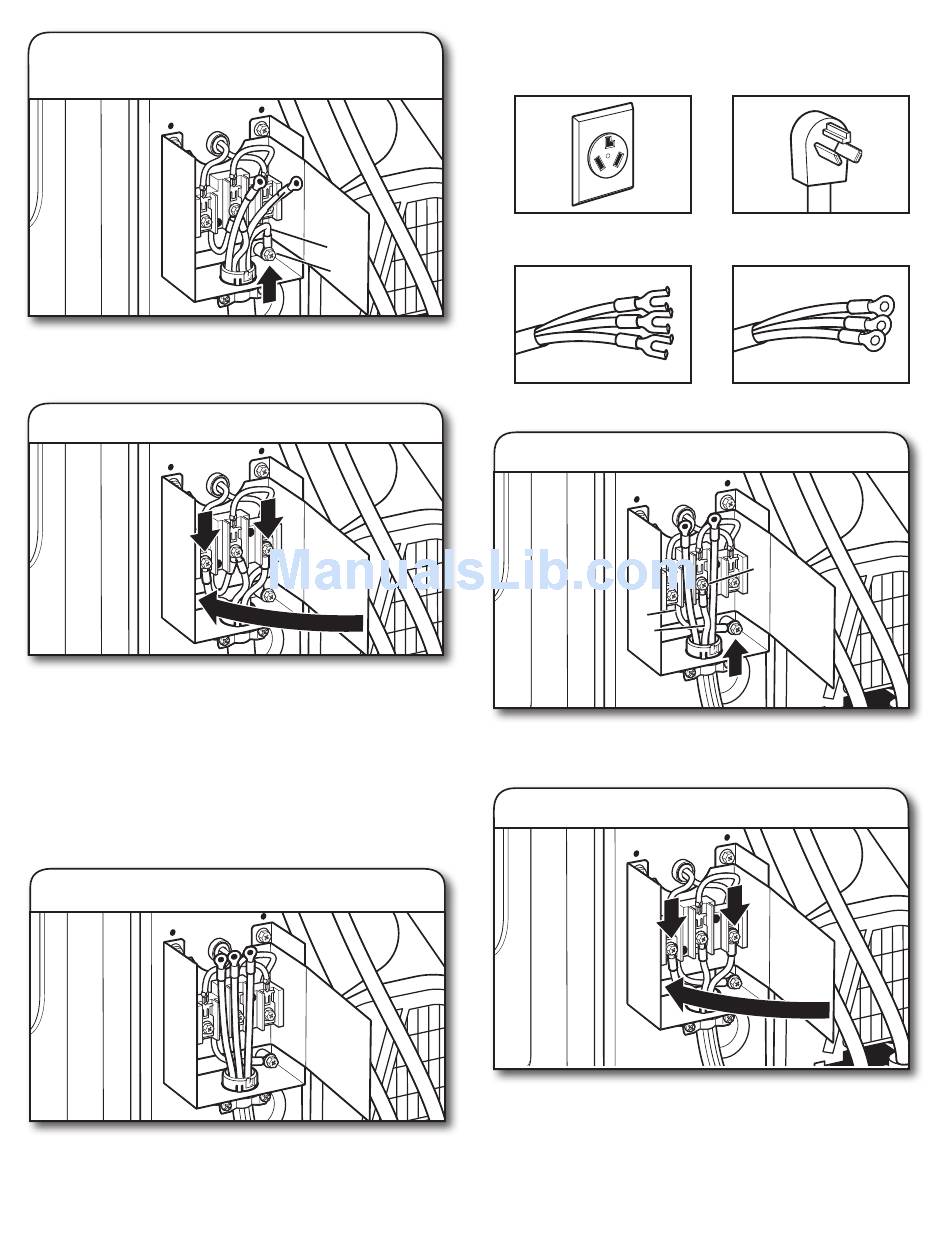 ManualsLib.com