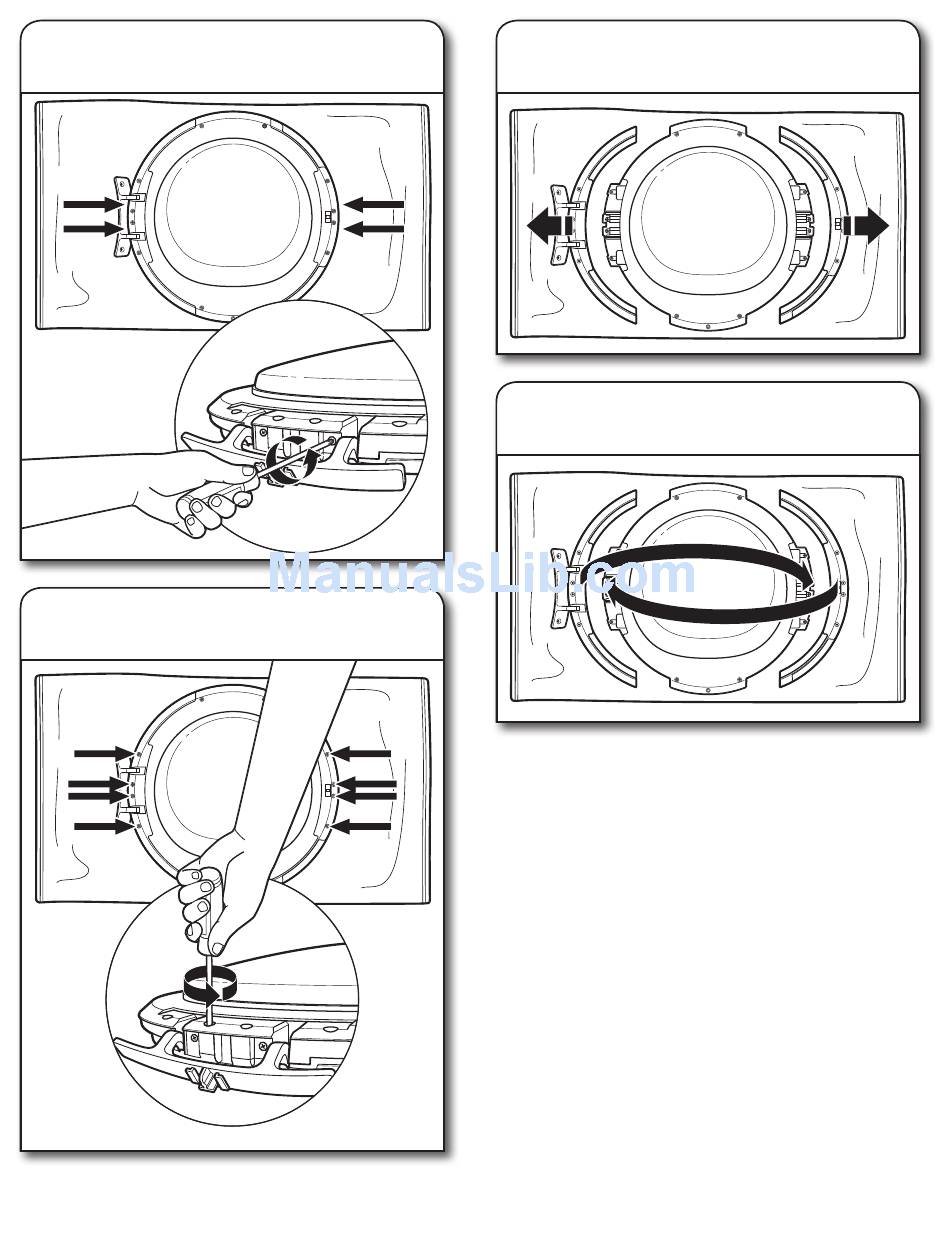 ManualsLib.com