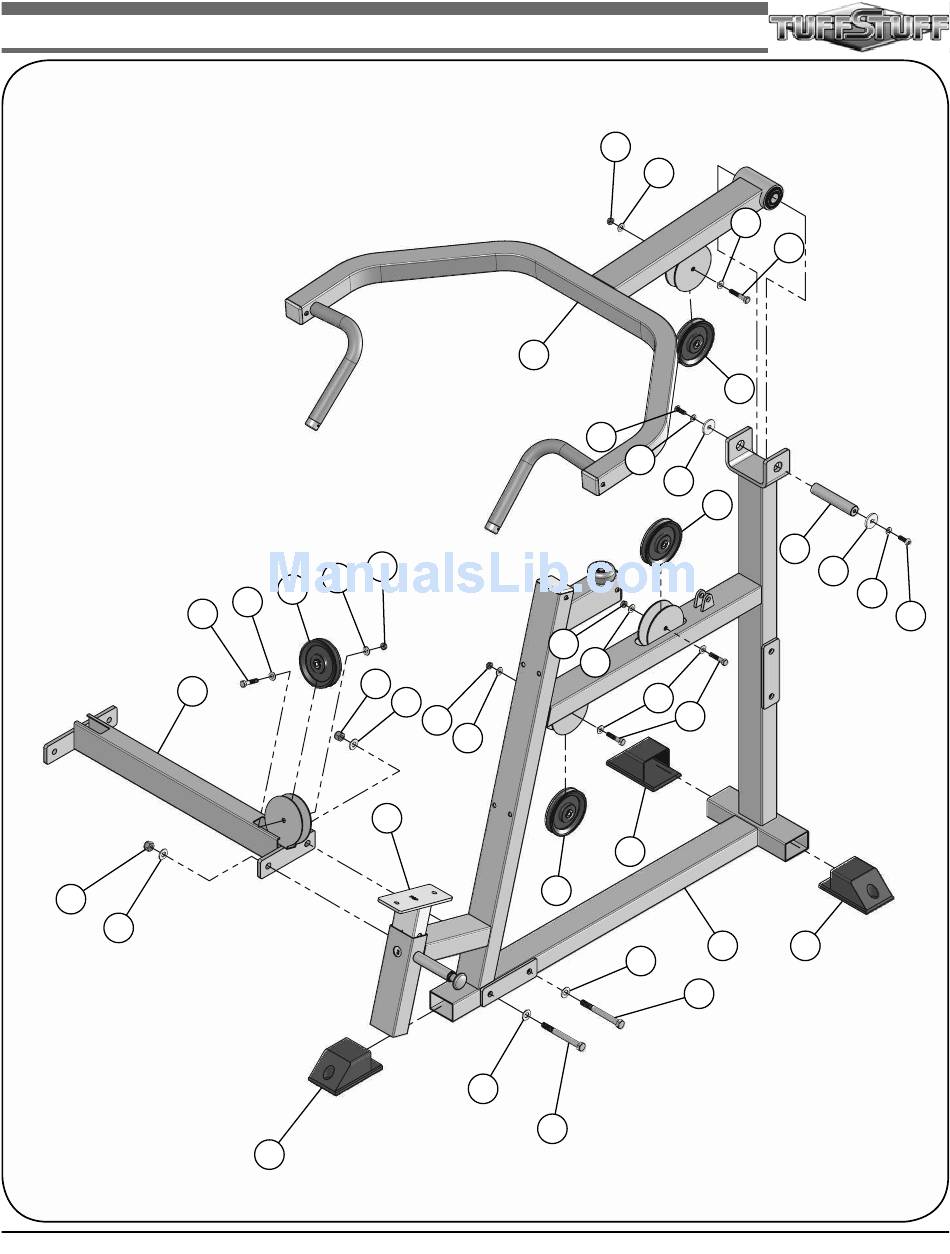 TUFFSTUFF

ManualsLib.com