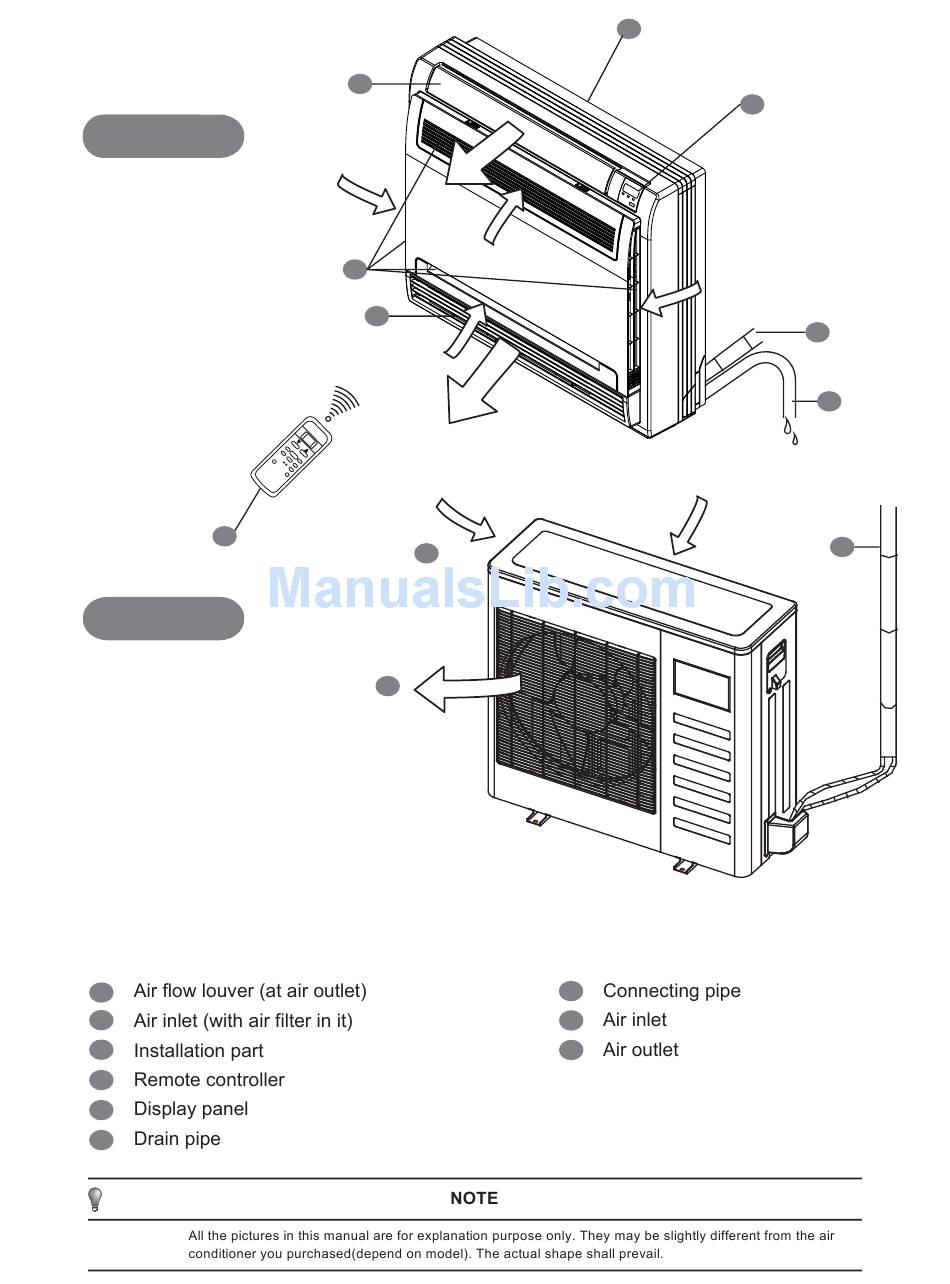 ManualsLib.com

Air flow louver (at air outlet)
Air inlet (with air filter in it)
Installation part
Remote controller
Display panel
Drain pipe

Connecting pipe
Air inlet
Air outlet

NOTE

All the pictures in this manual are for explanation purpose only. They may be slightly different from the air conditioner you purchased(depend on model). The actual shape shall prevail.