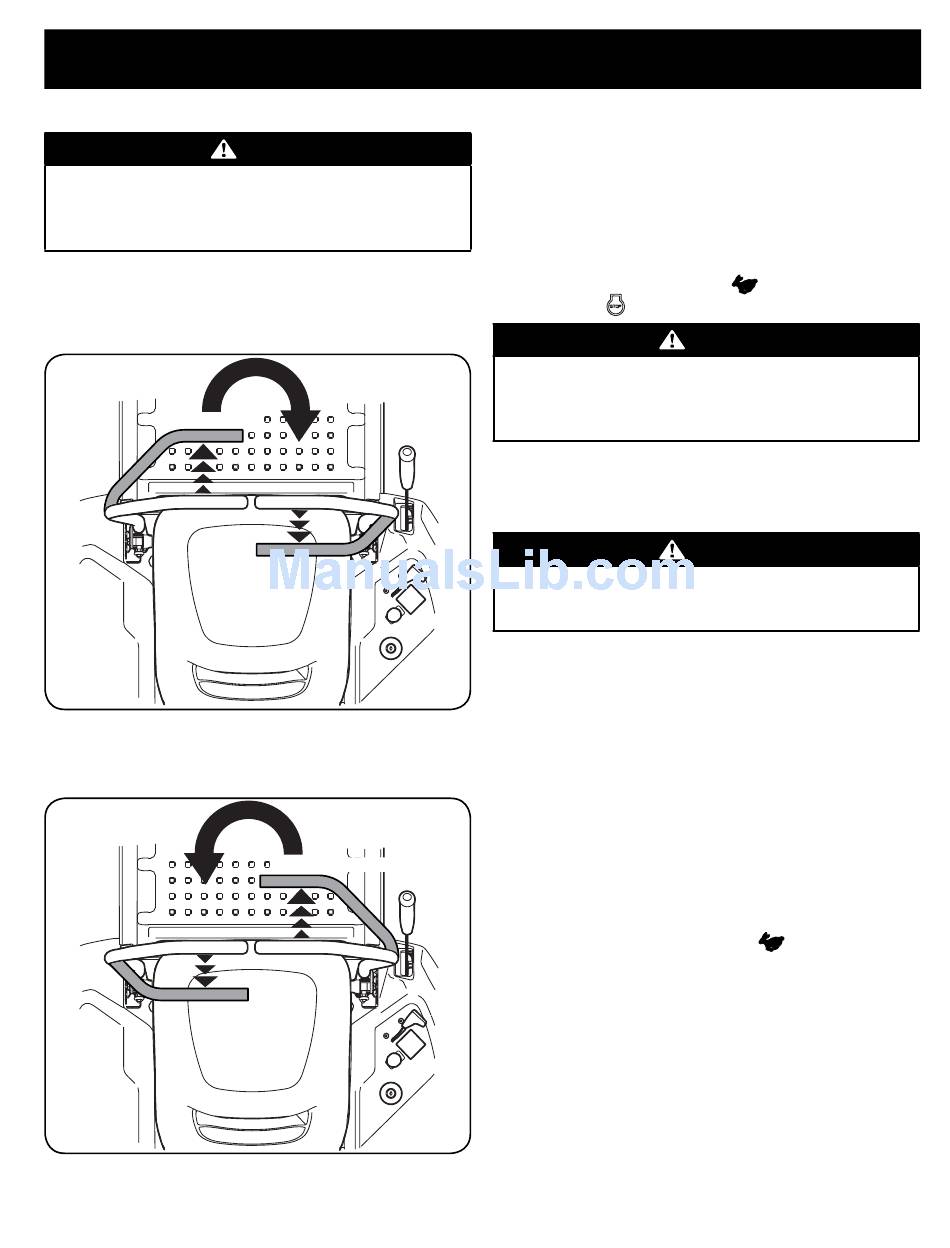 ManualsLib.com