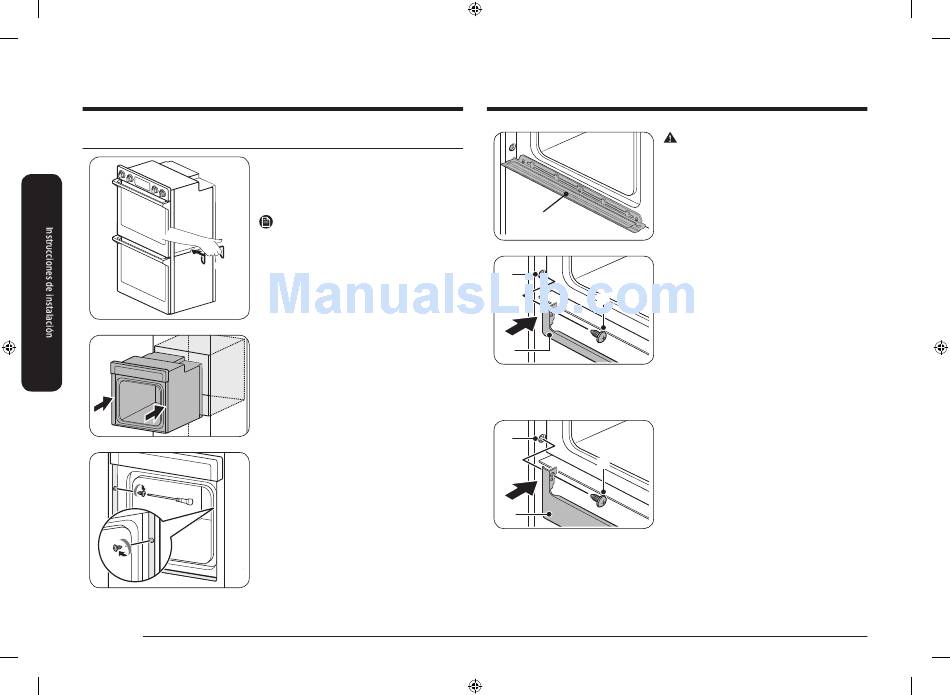 Instrucciones de instalación

ManualsLib.com