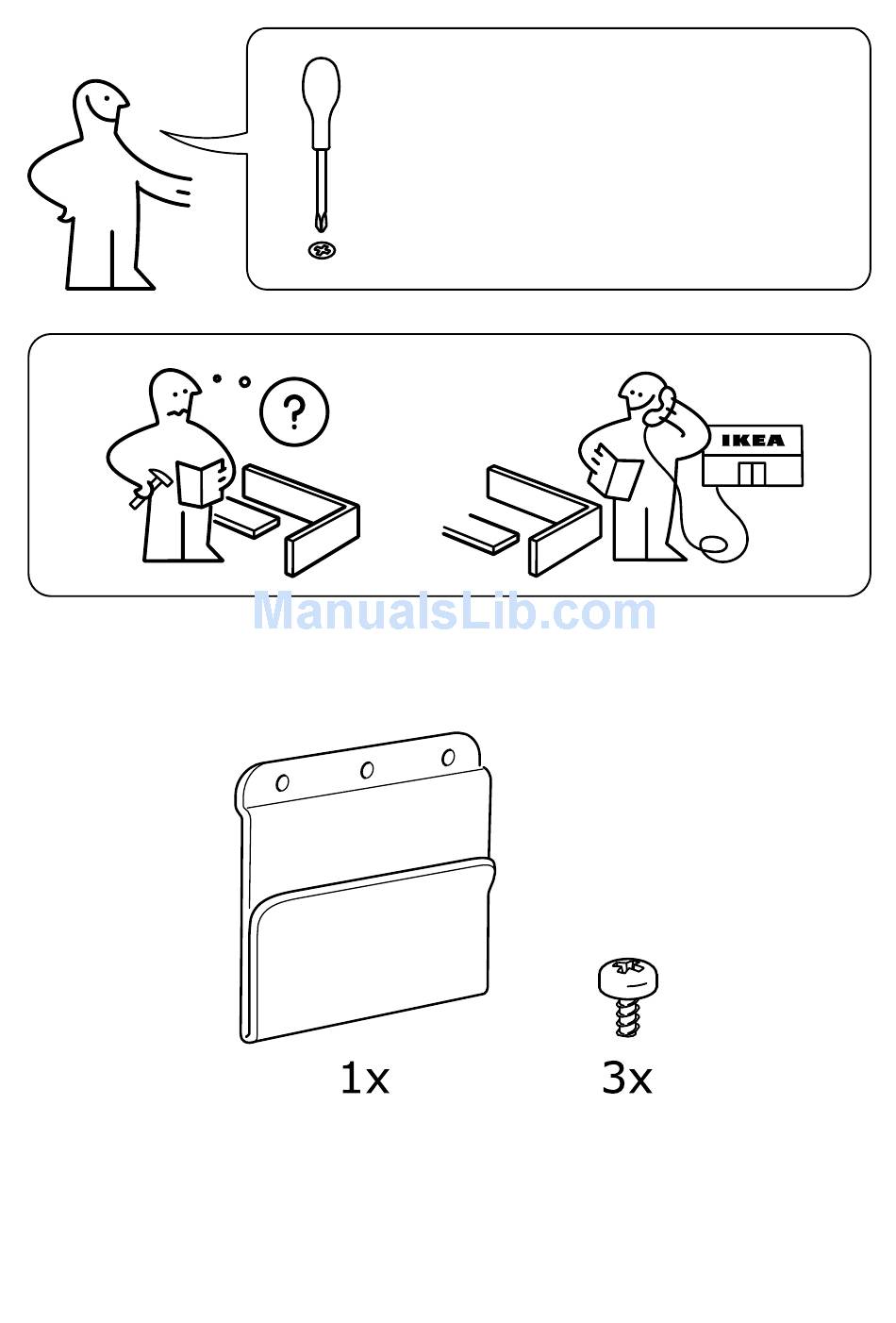 ?

IKEA

ManualsLib.com

1x

3x