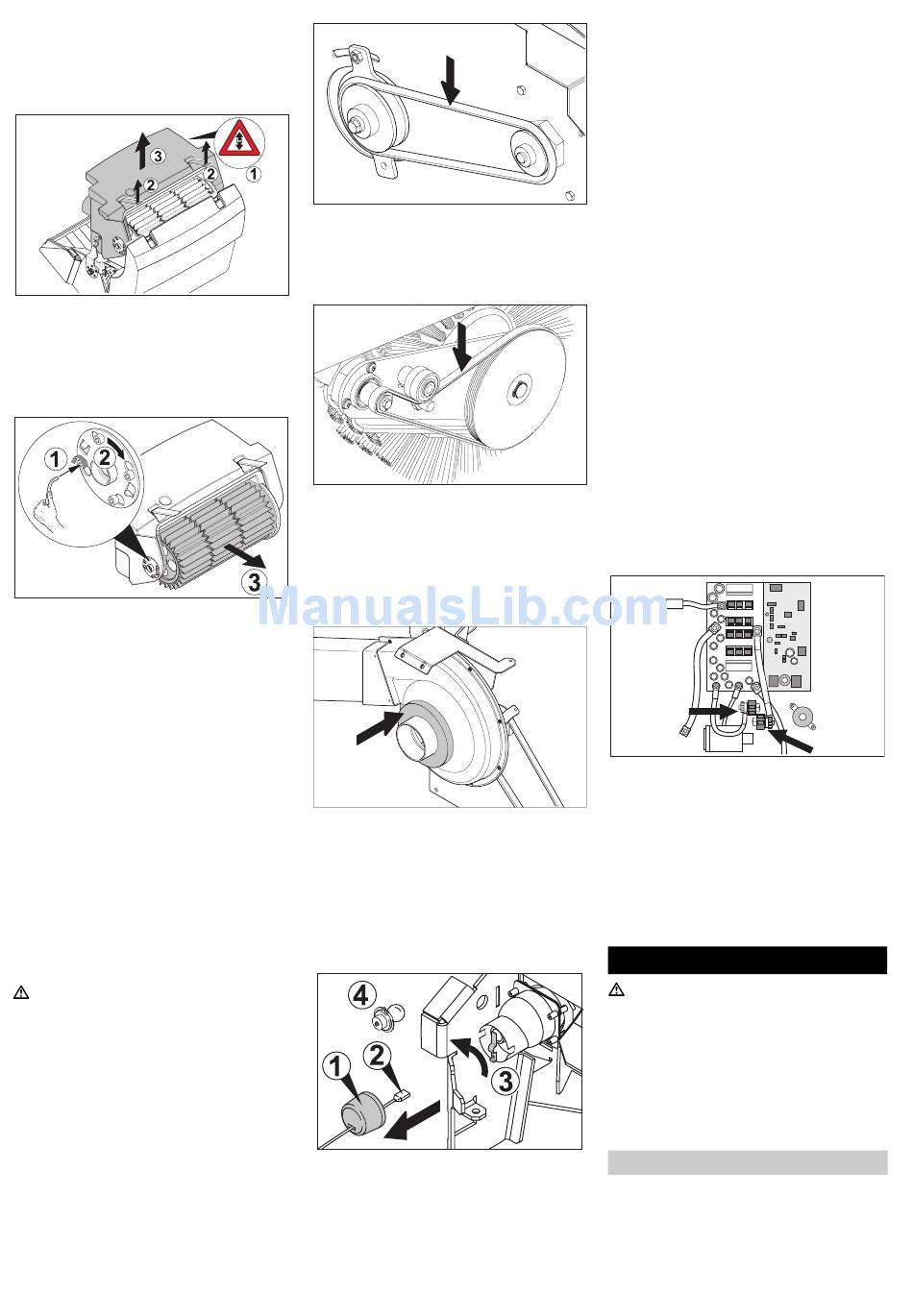 3
2
2
1

1
2
3

ManualsLib.com

4
1
2
3