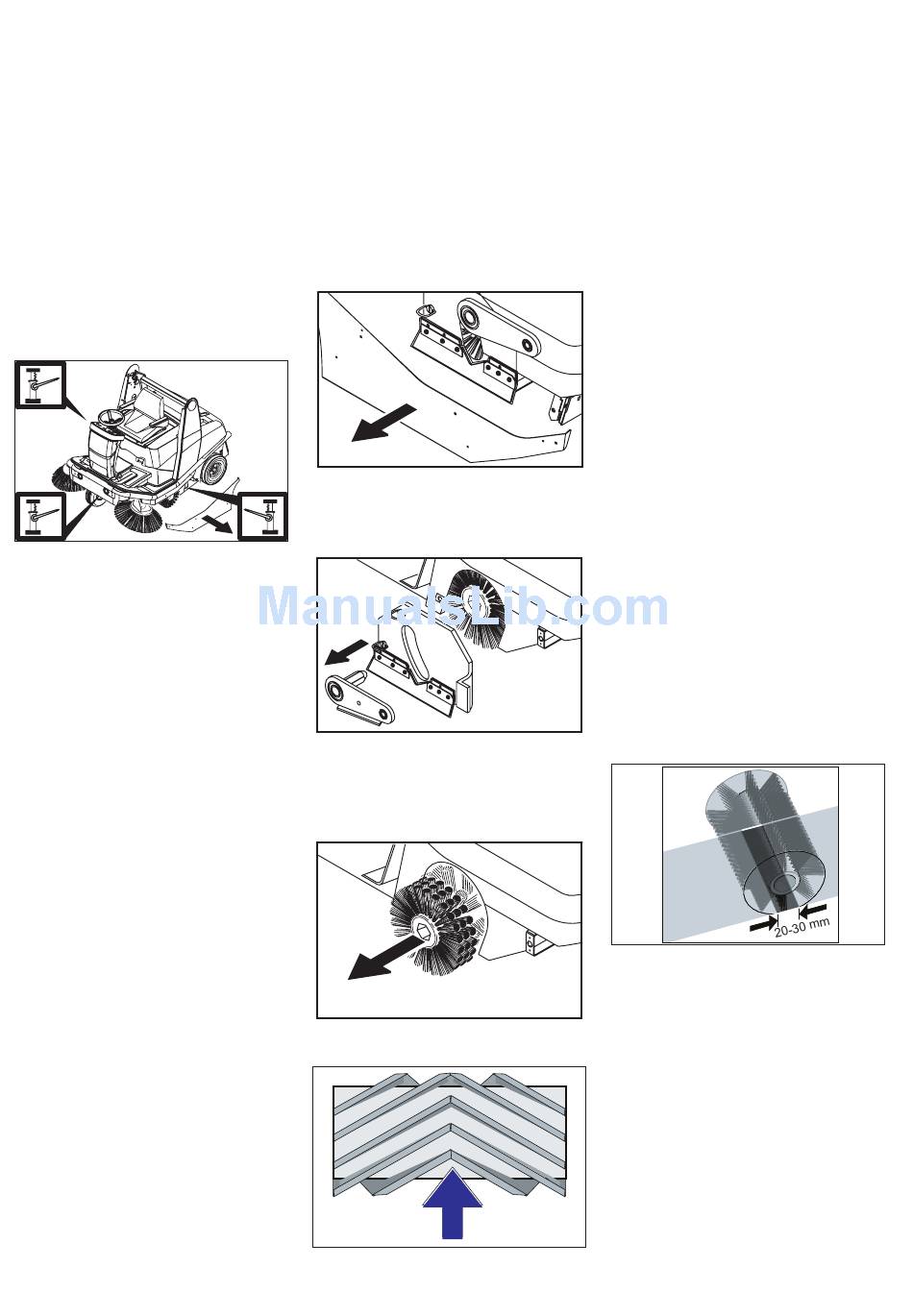 ManualsLib.com

20-30 mm