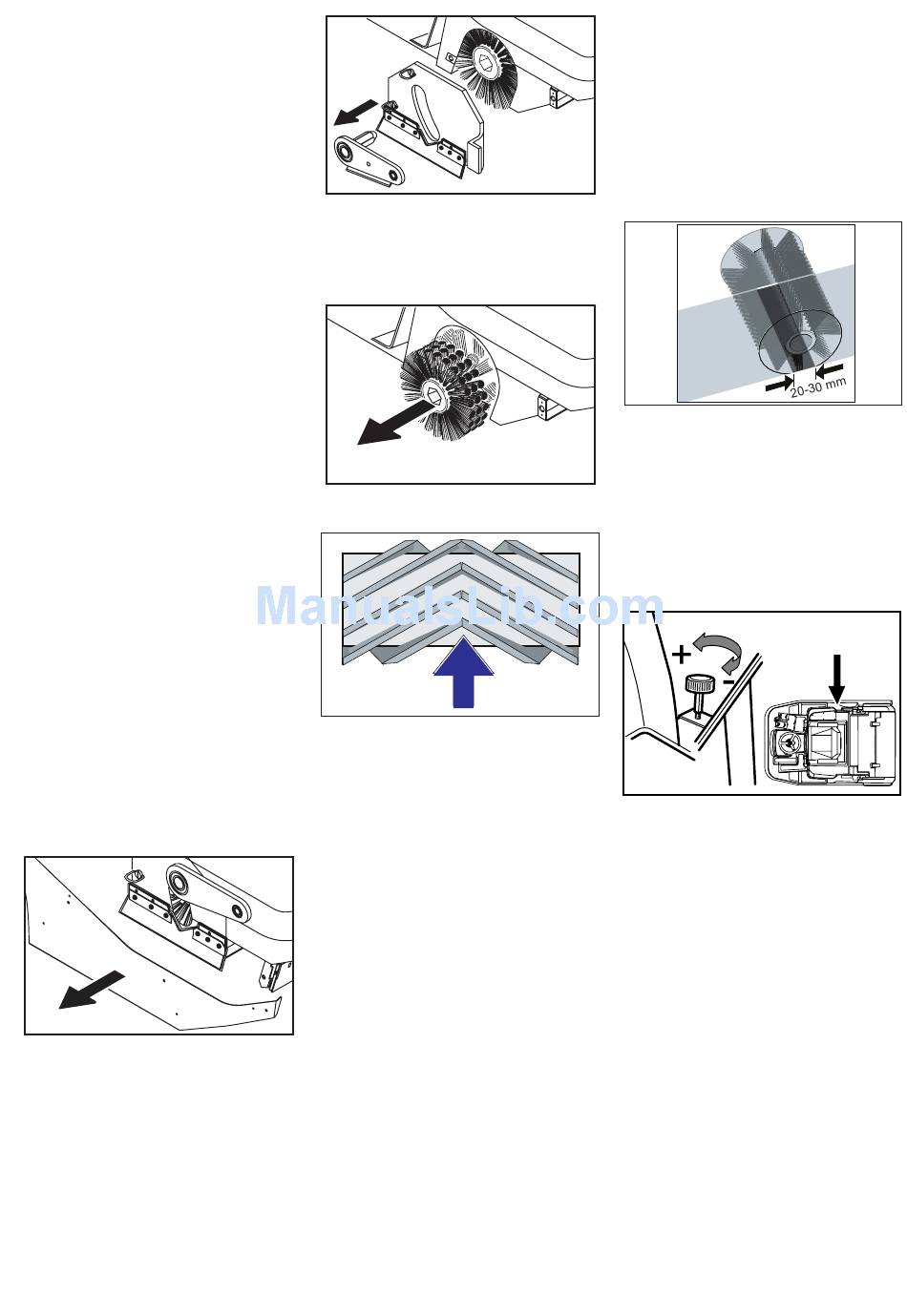 20-30 mm

ManualsLib.com

+
-