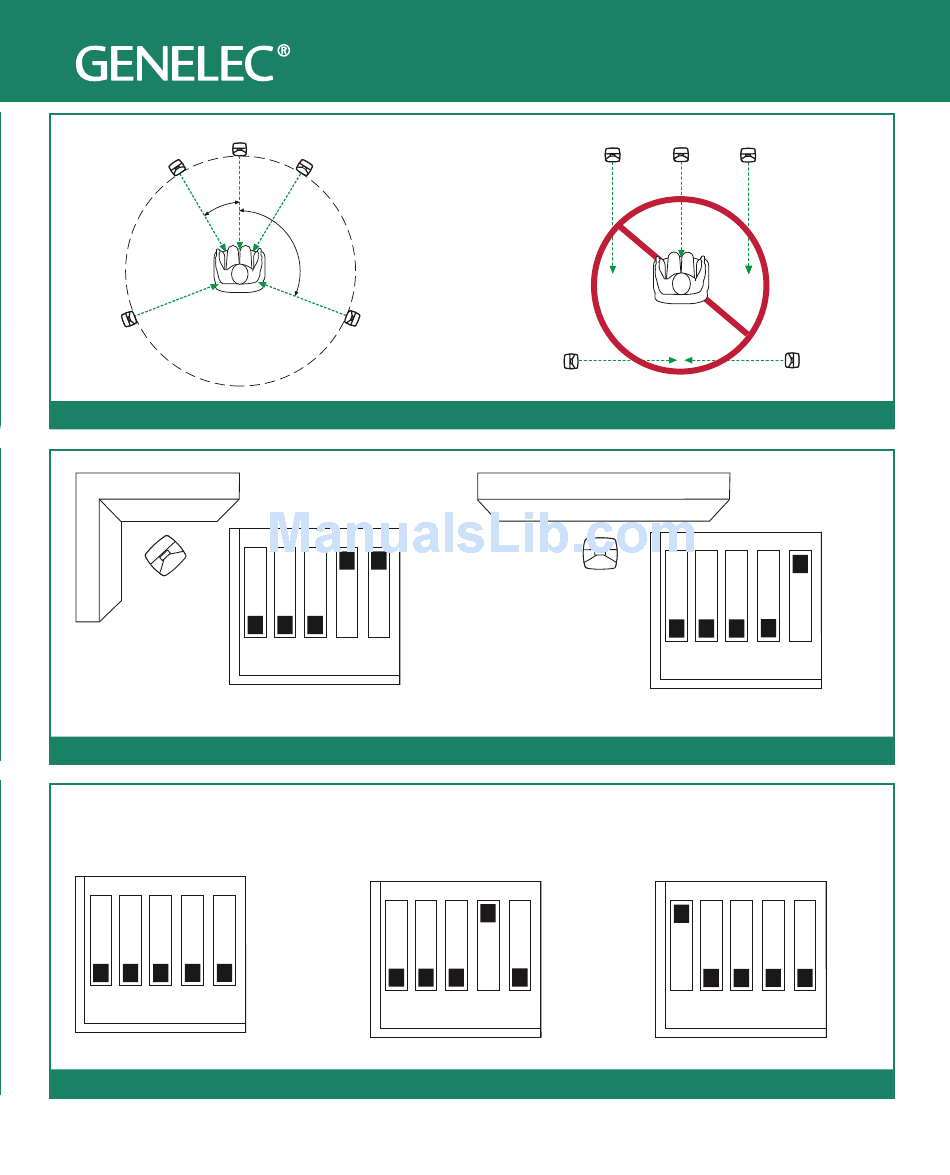 GENELEC®

ManualsLib.com