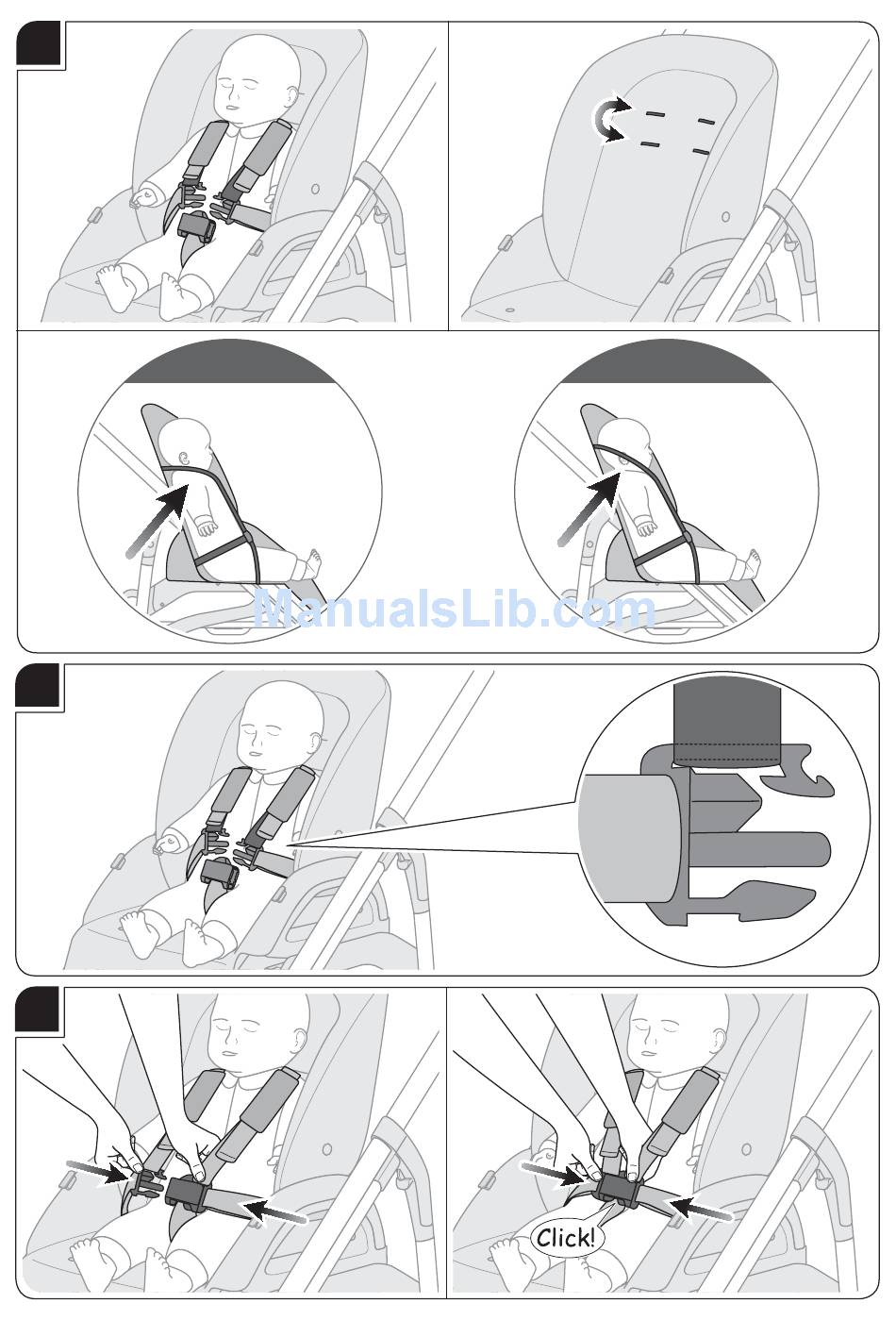 ManualsLib.com

Click!