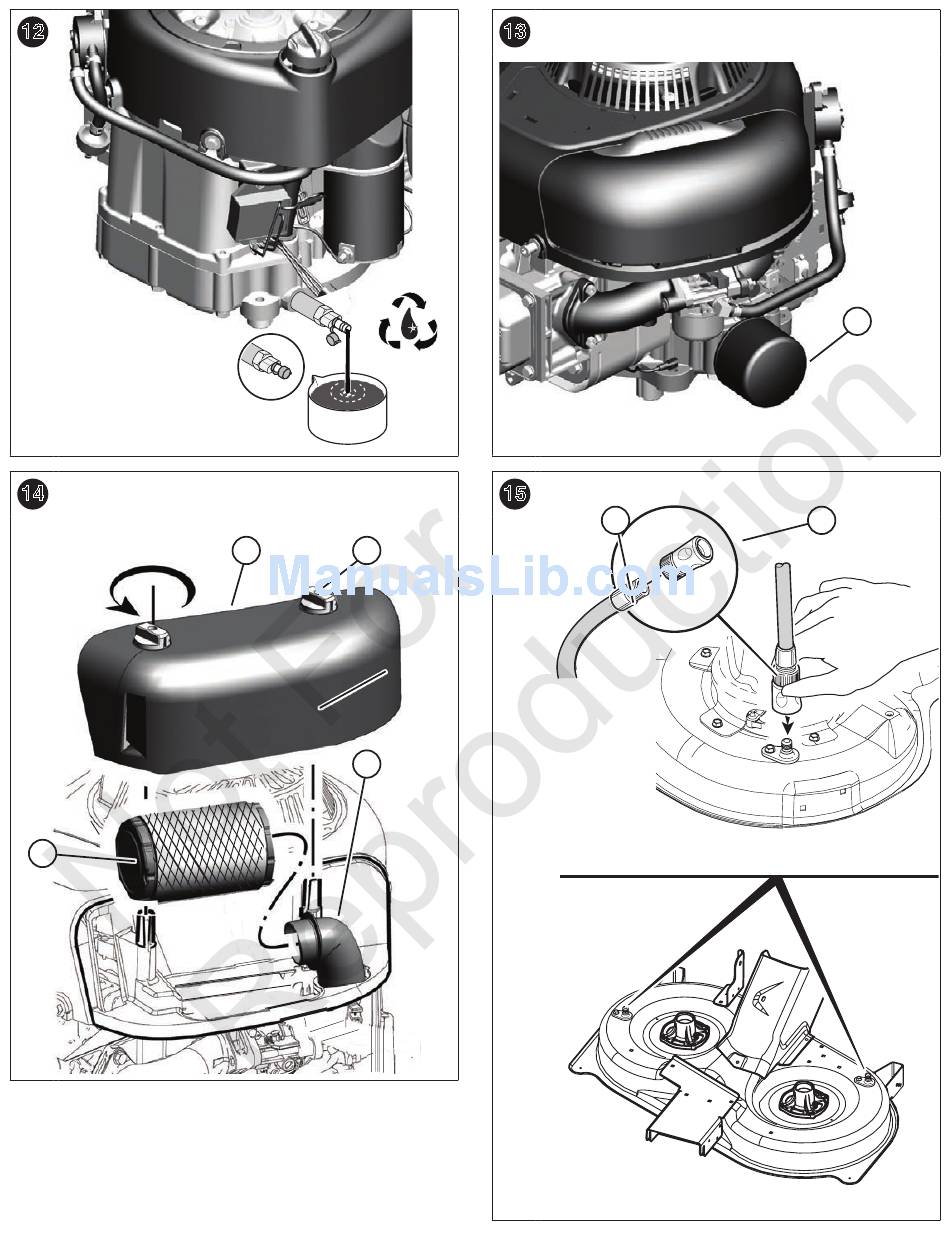 12

13

14

15

ManualsLib.com

Not For Reproduction