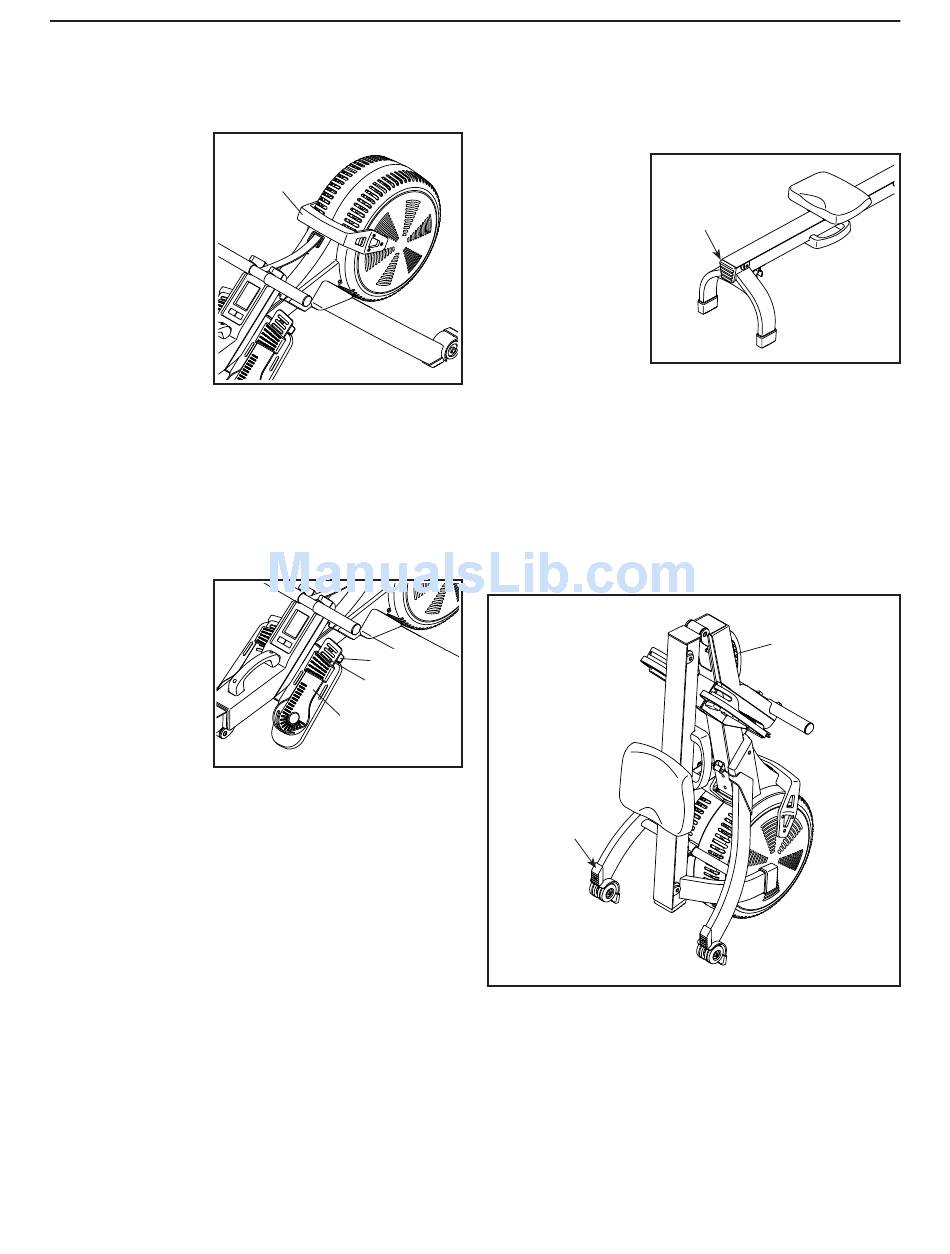 ManualsLib.com