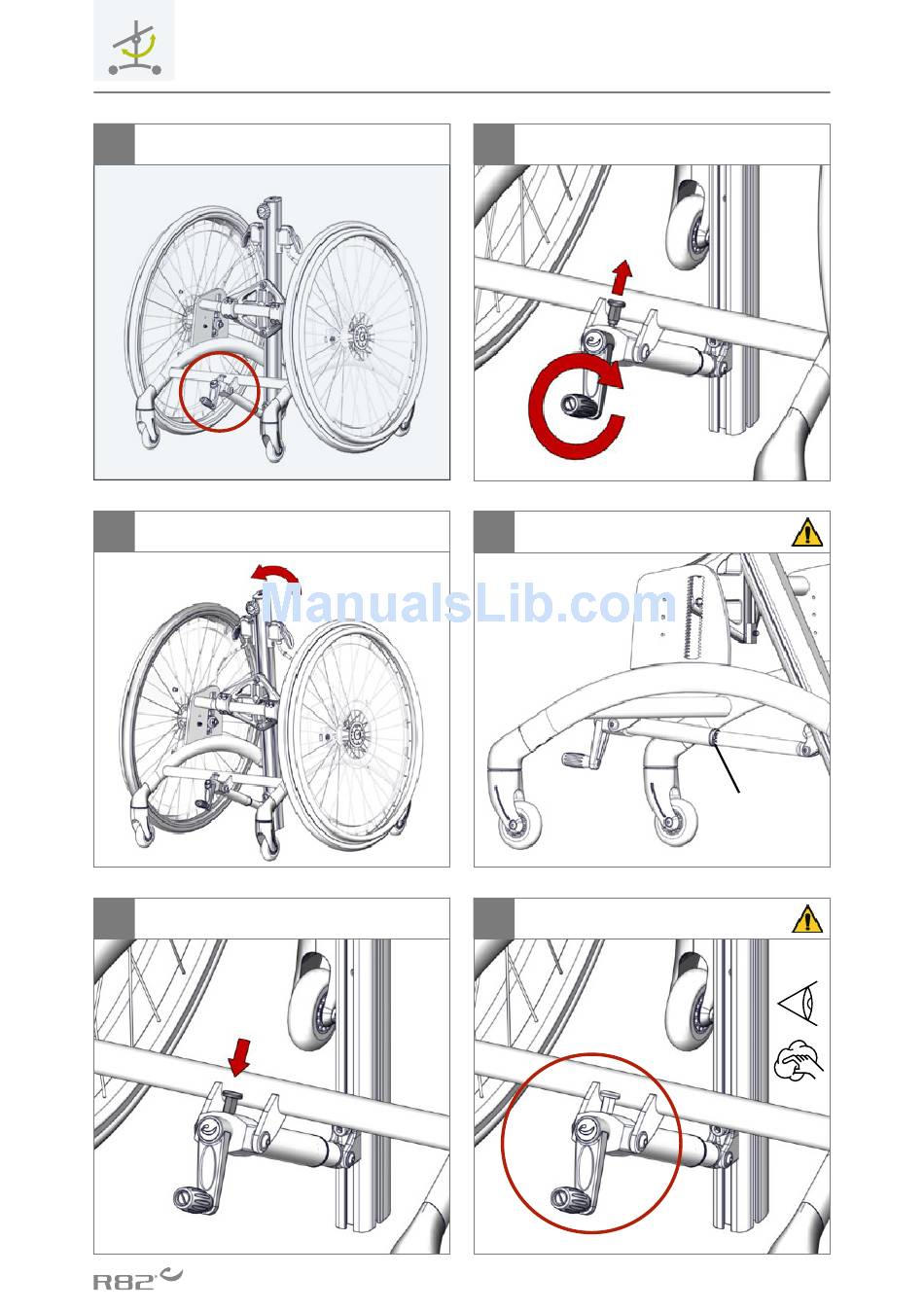 ManualsLib.com

R82