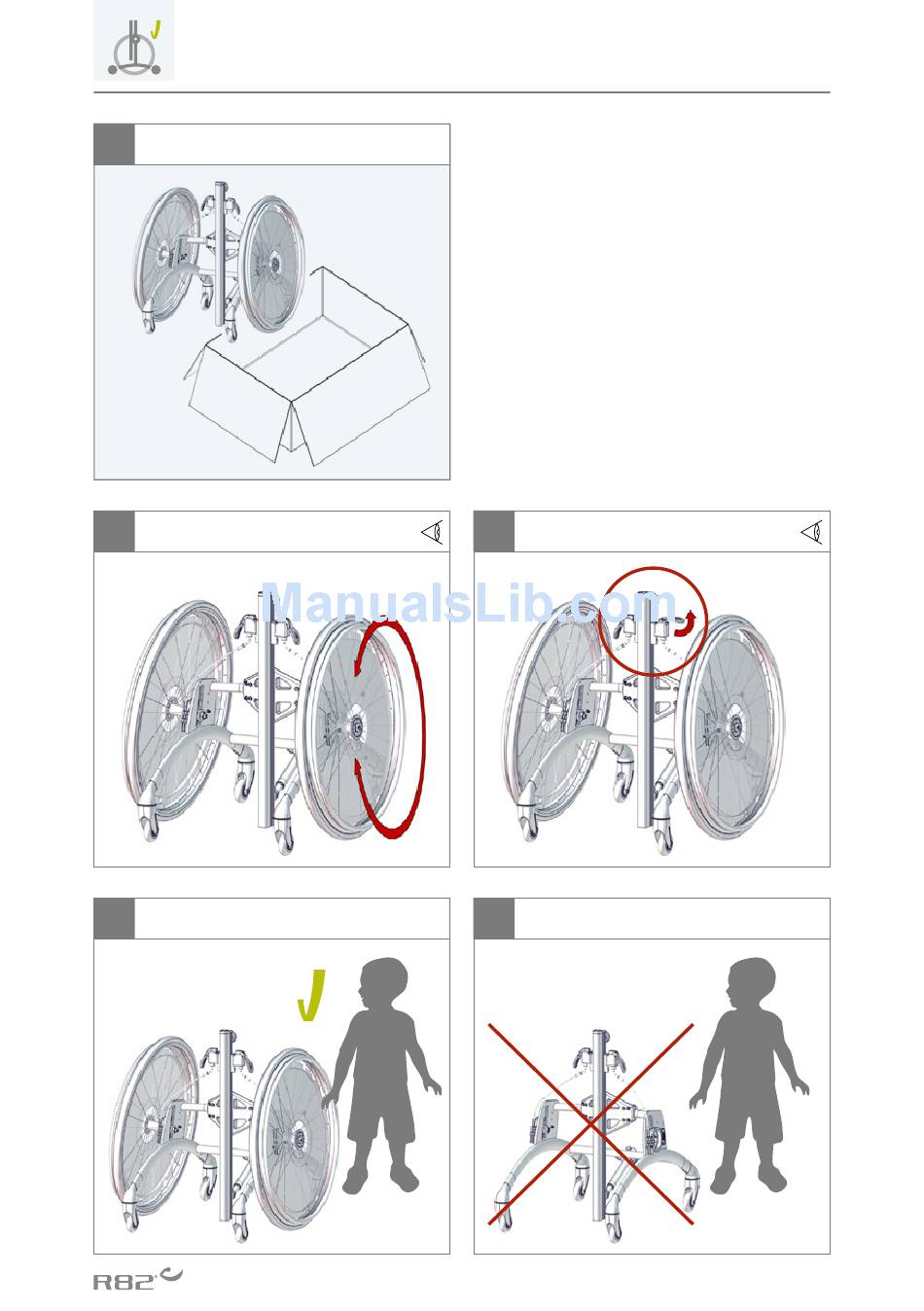 ManualsLib.com

R82