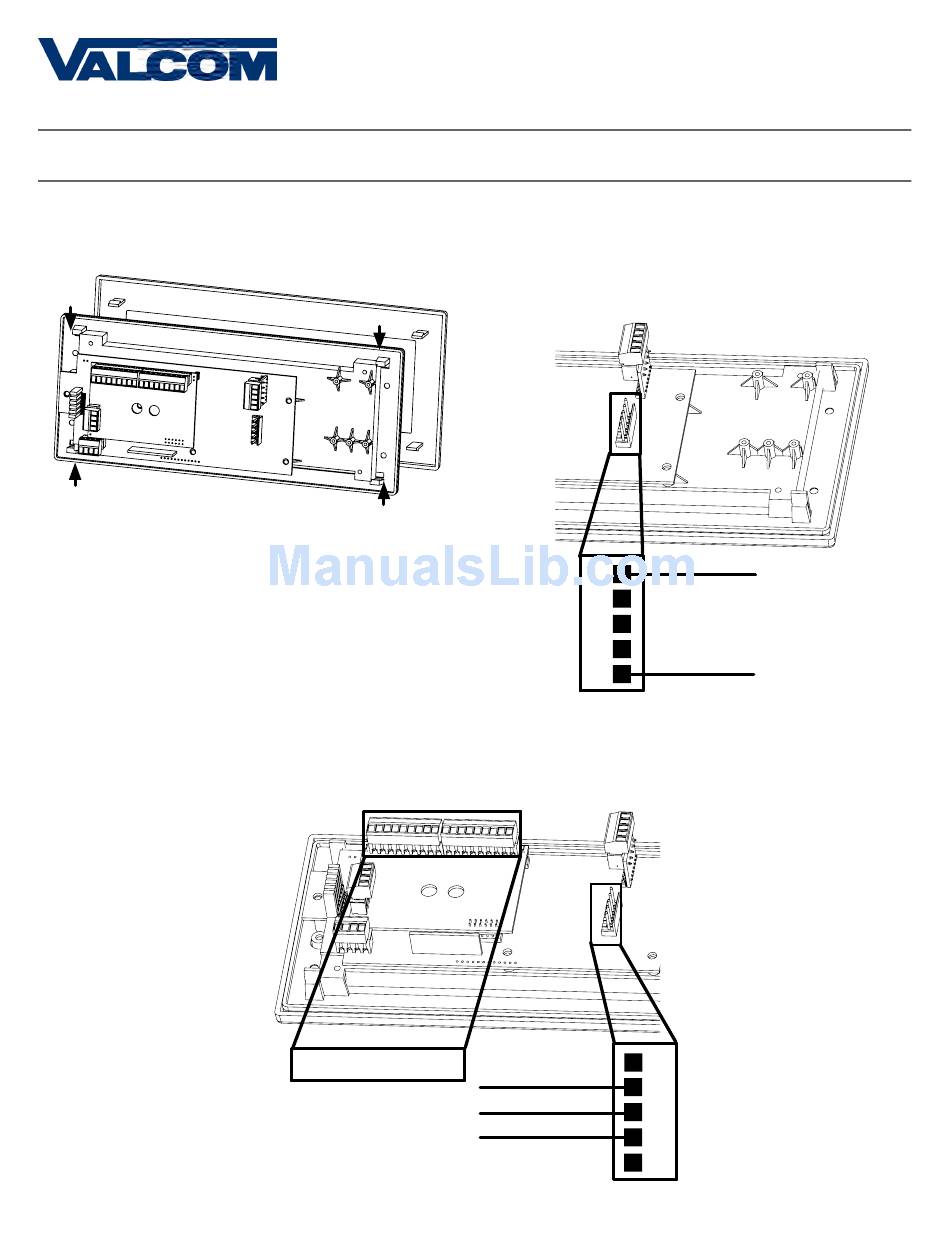 VALCOM

ManualsLib.com