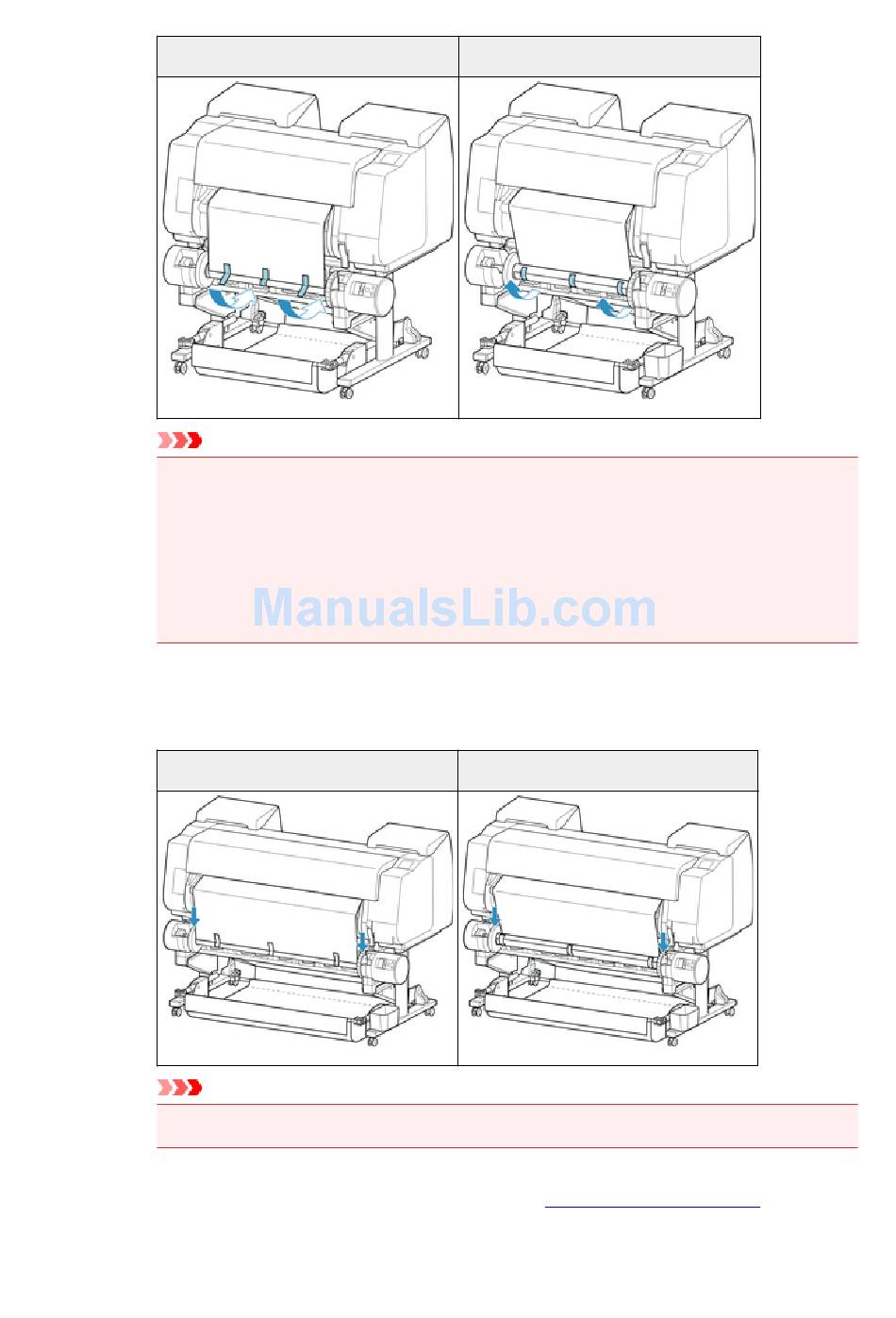 ManualsLib.com