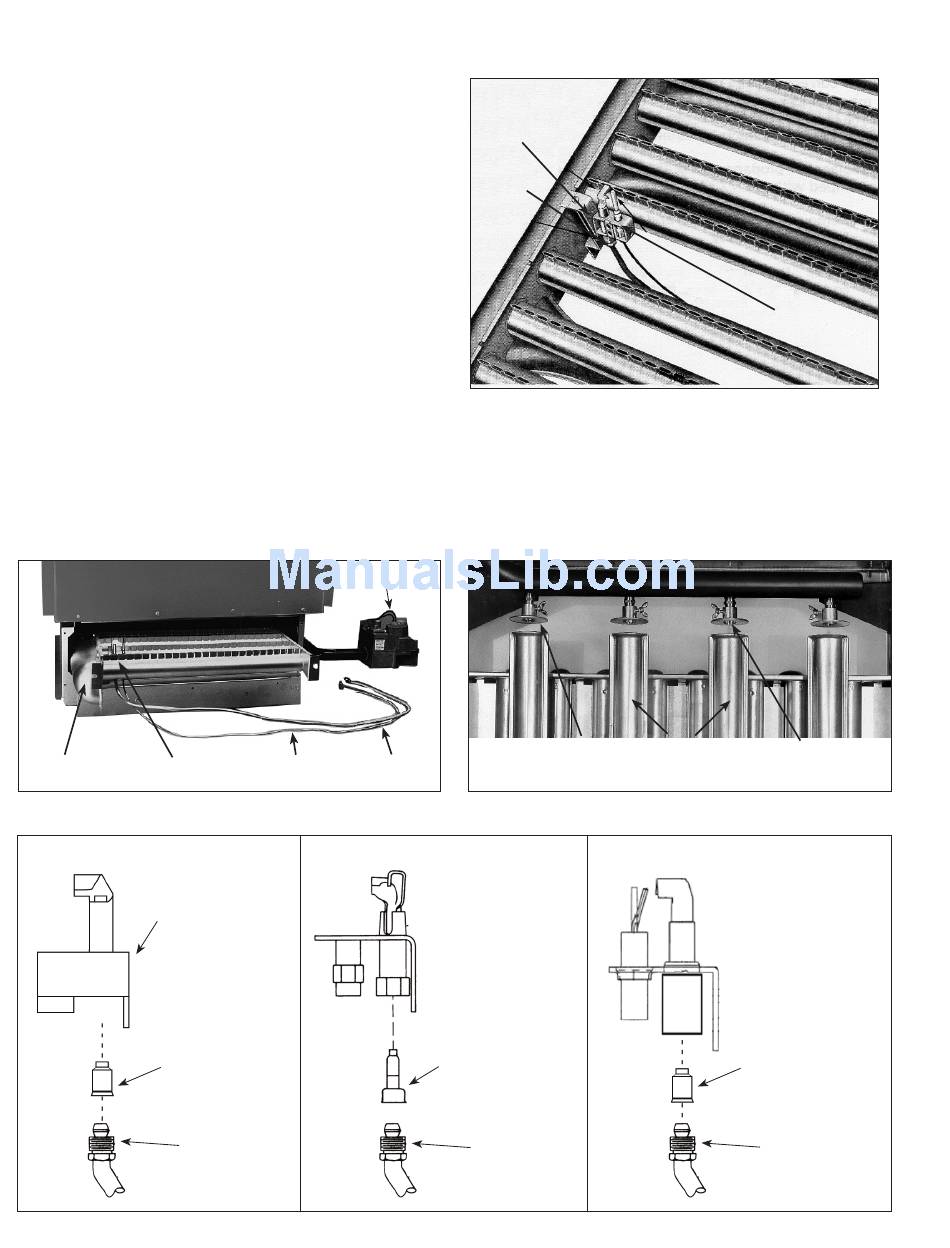 ManualsLib.com