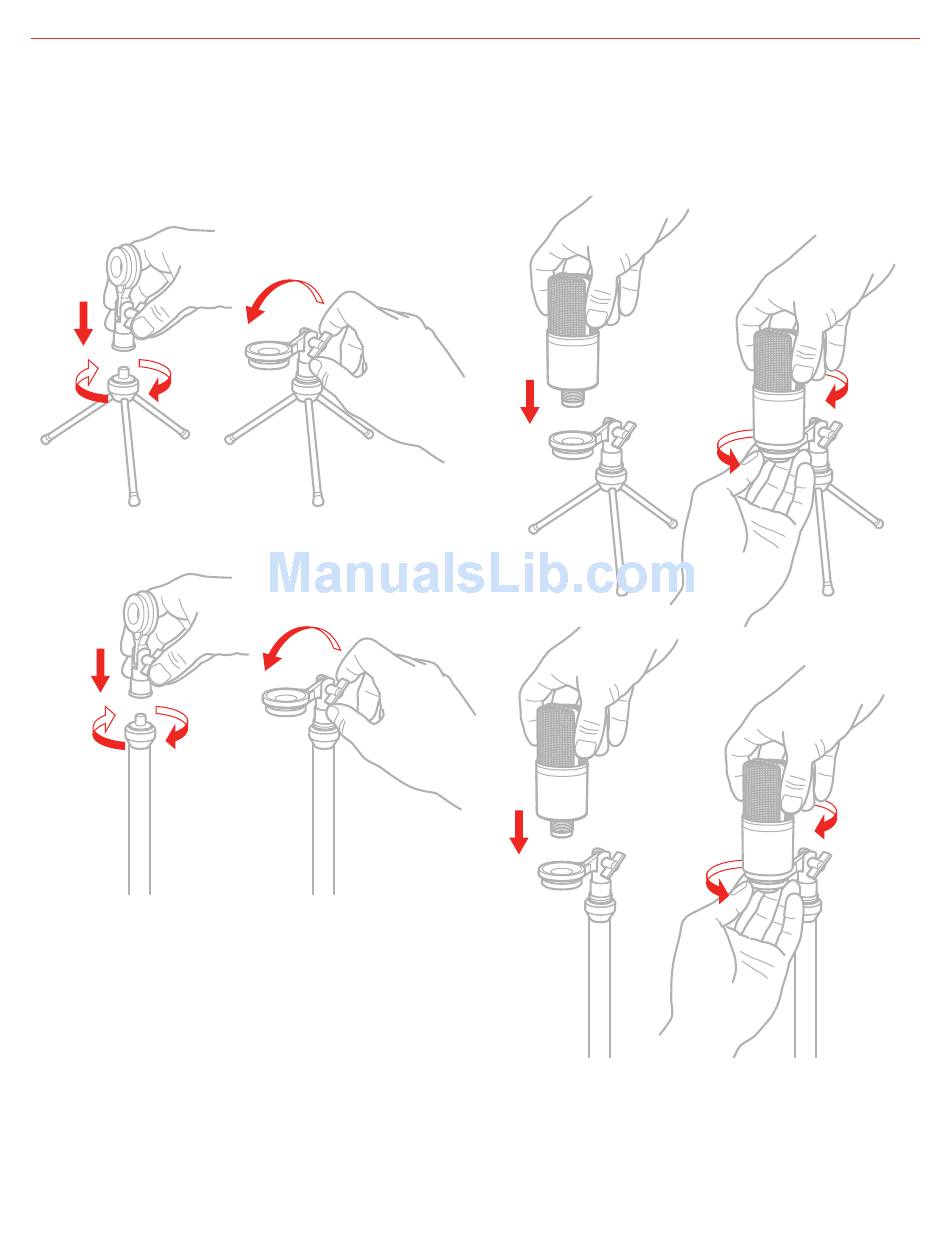 ManualsLib.com