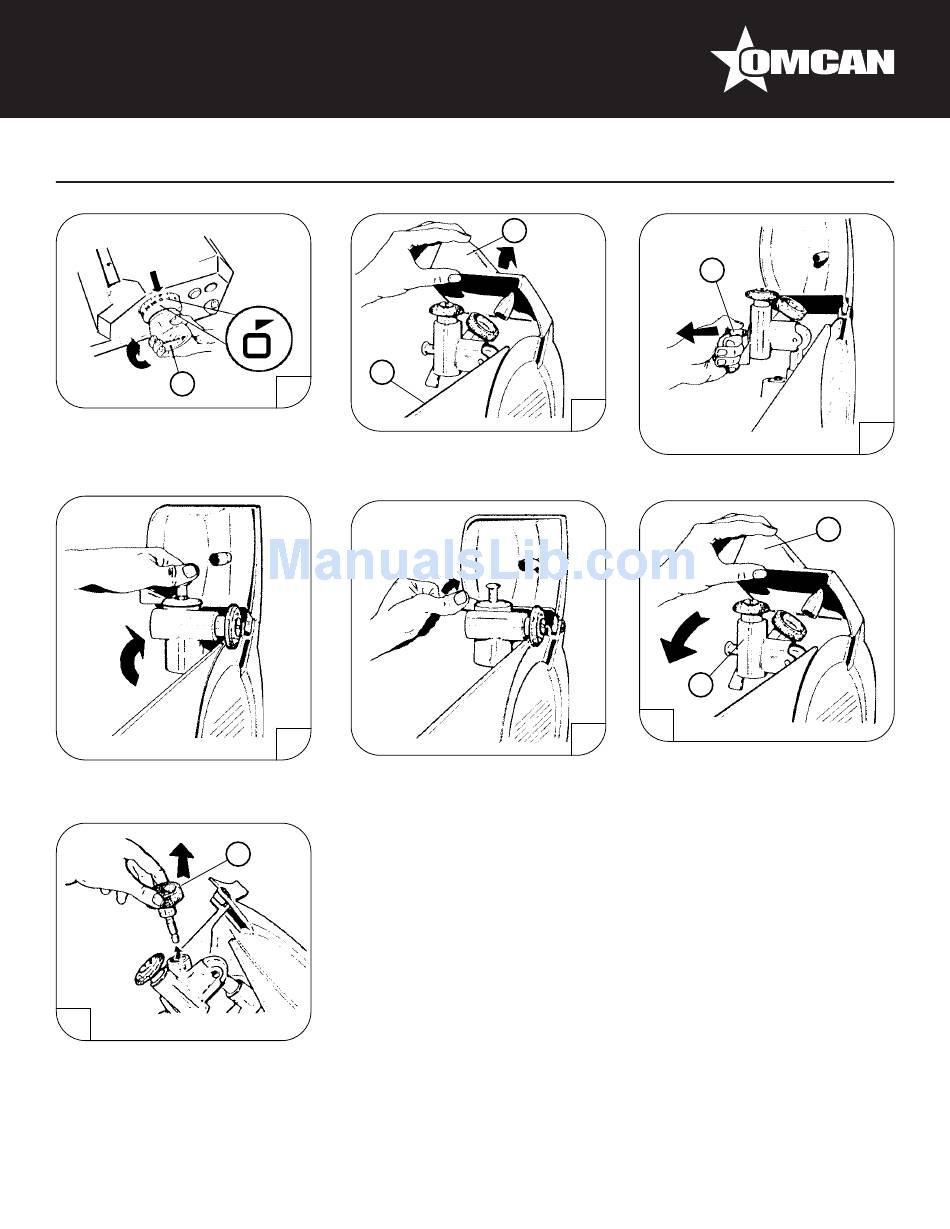 OMCAN

ManualsLib.com