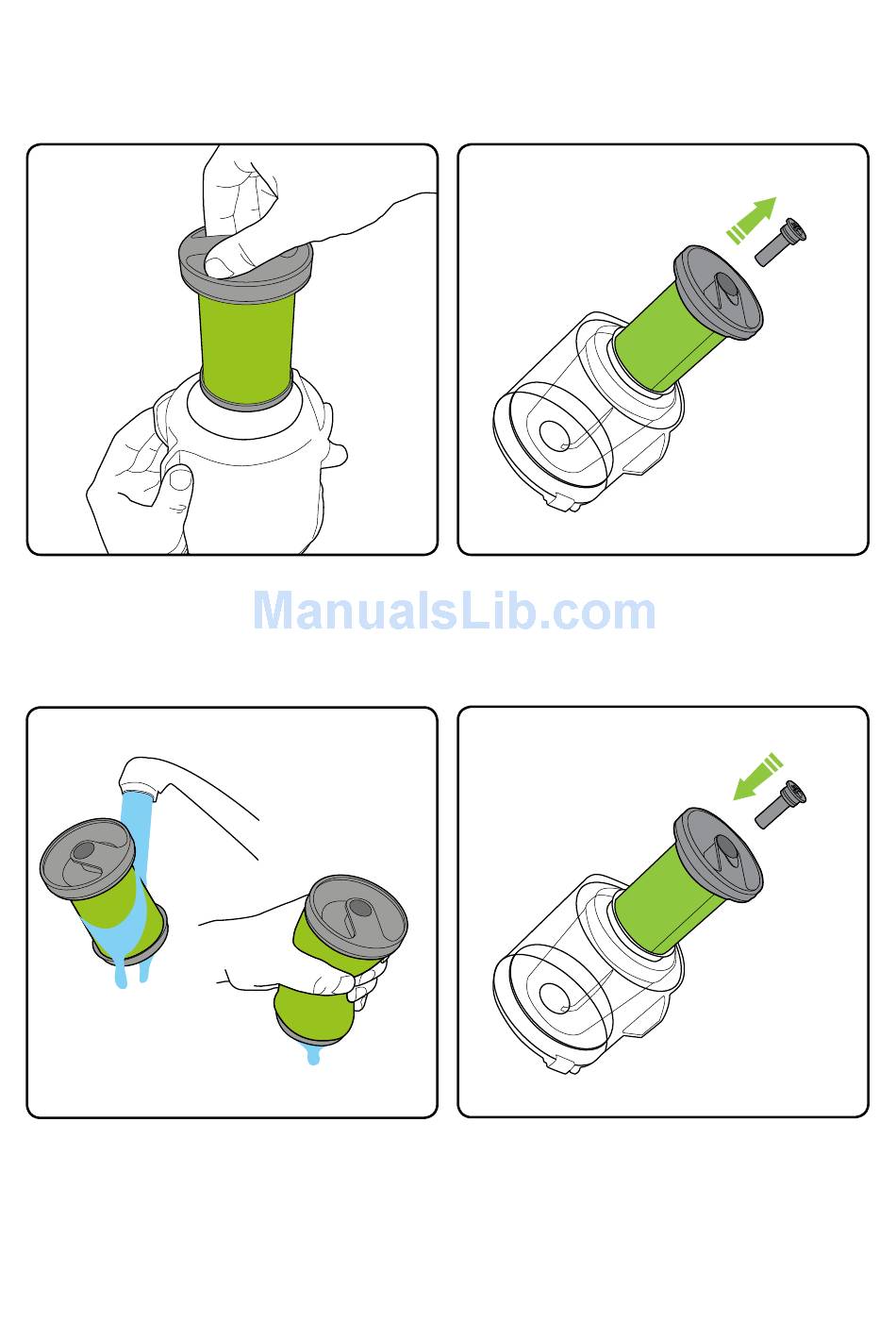 ManualsLib.com