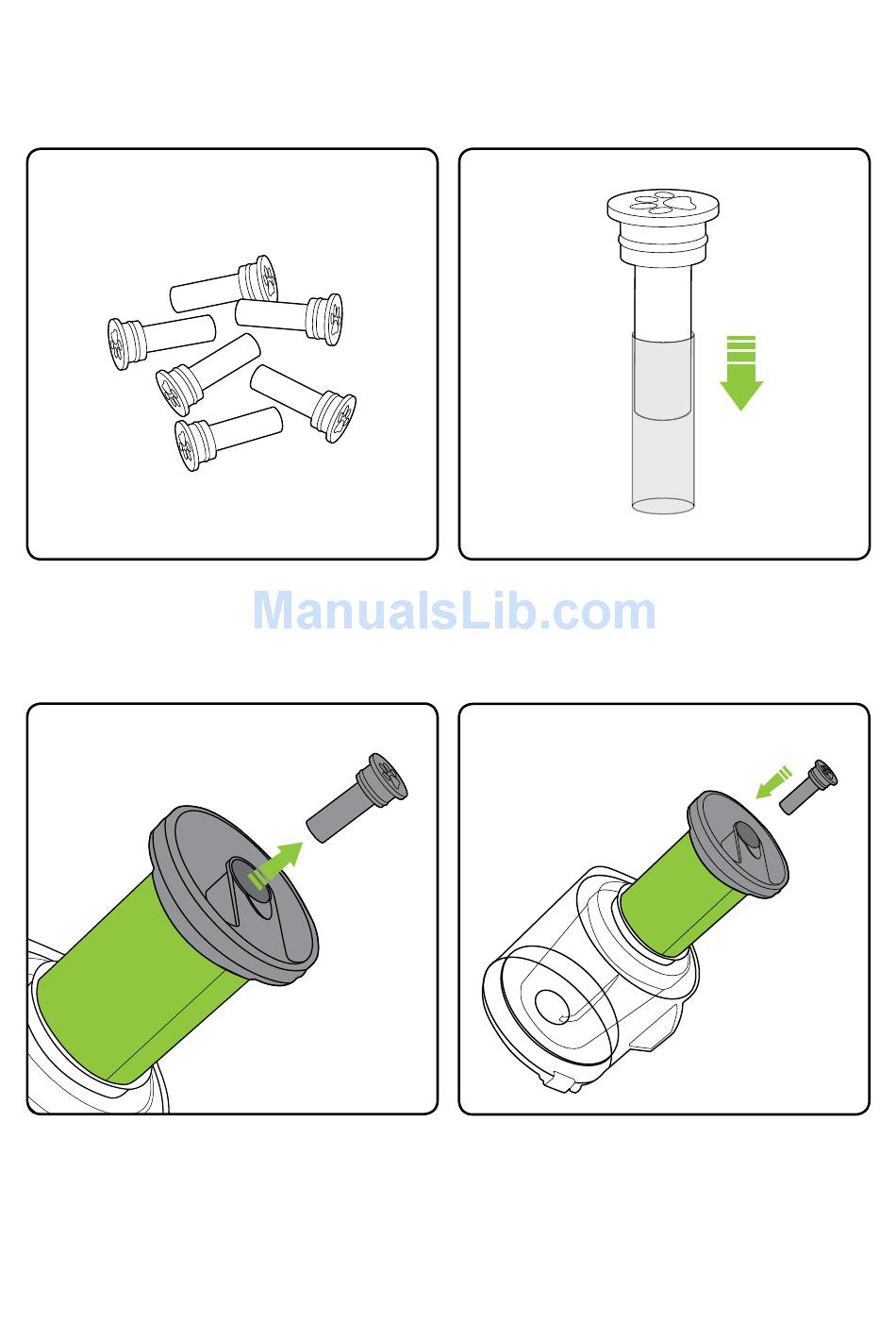 ManualsLib.com