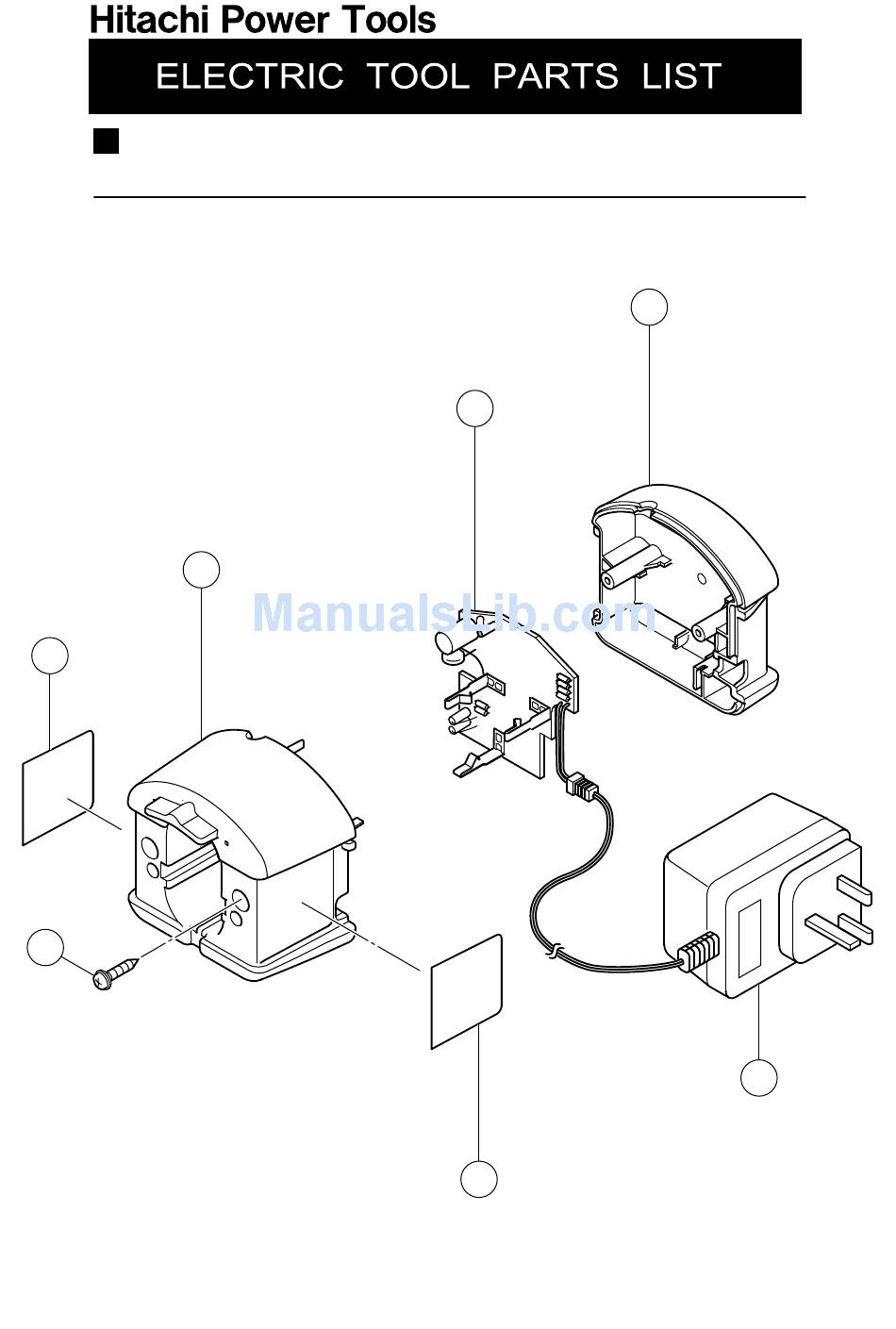 Hitachi Power Tools

ELECTRIC TOOL PARTS LIST

ManualsLib.com