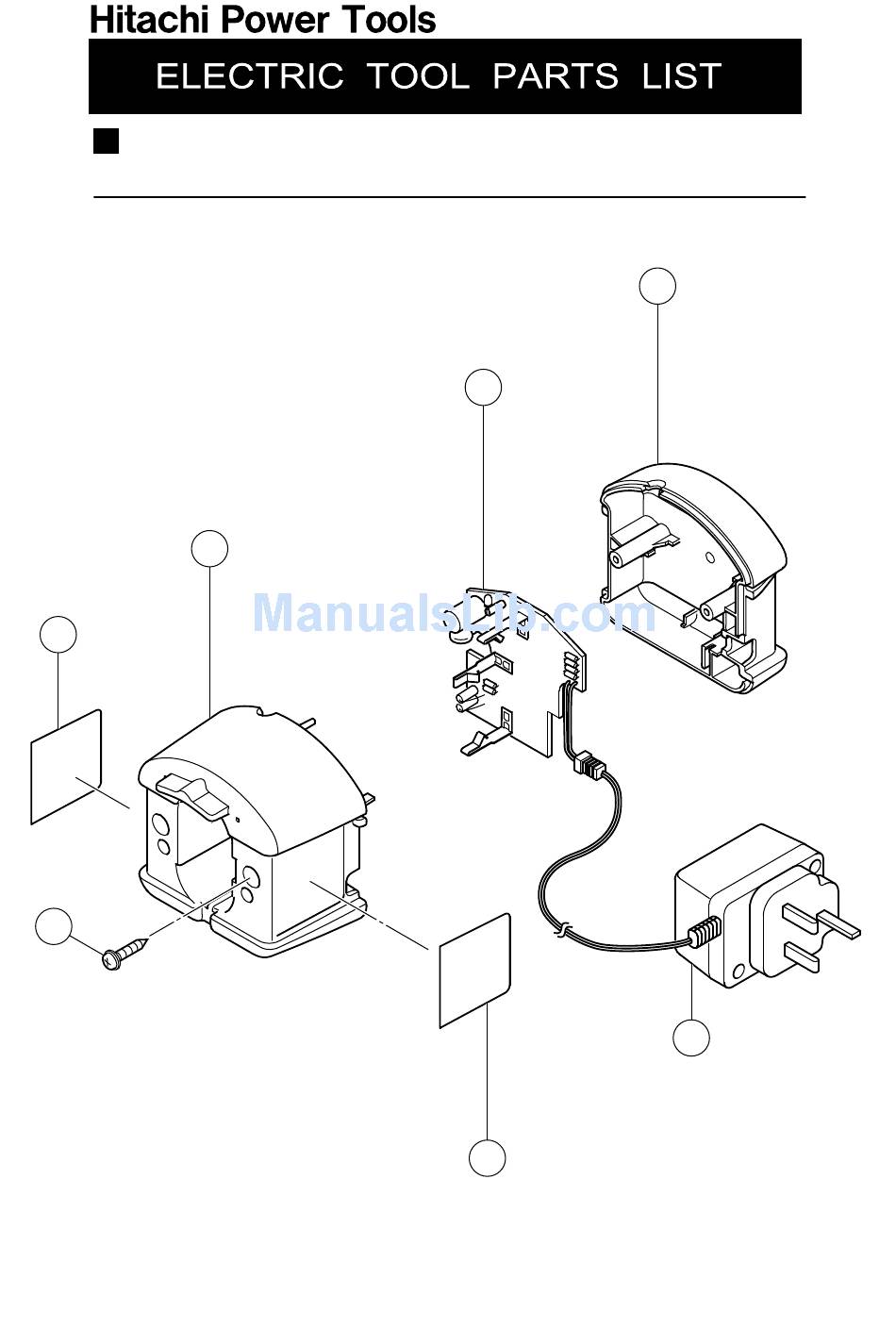 Hitachi Power Tools

ELECTRIC TOOL PARTS LIST

ManualsLib.com