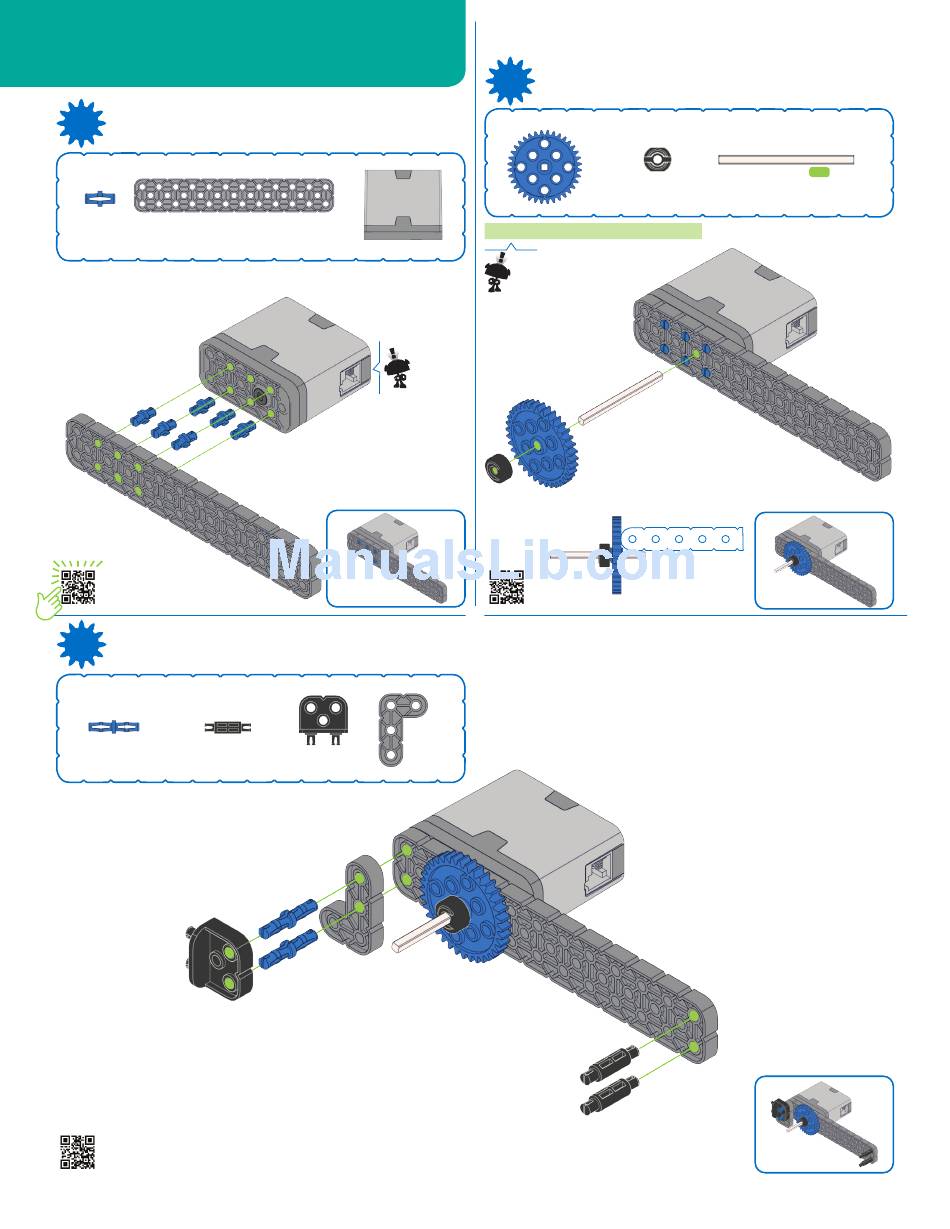 ManualsLib.com