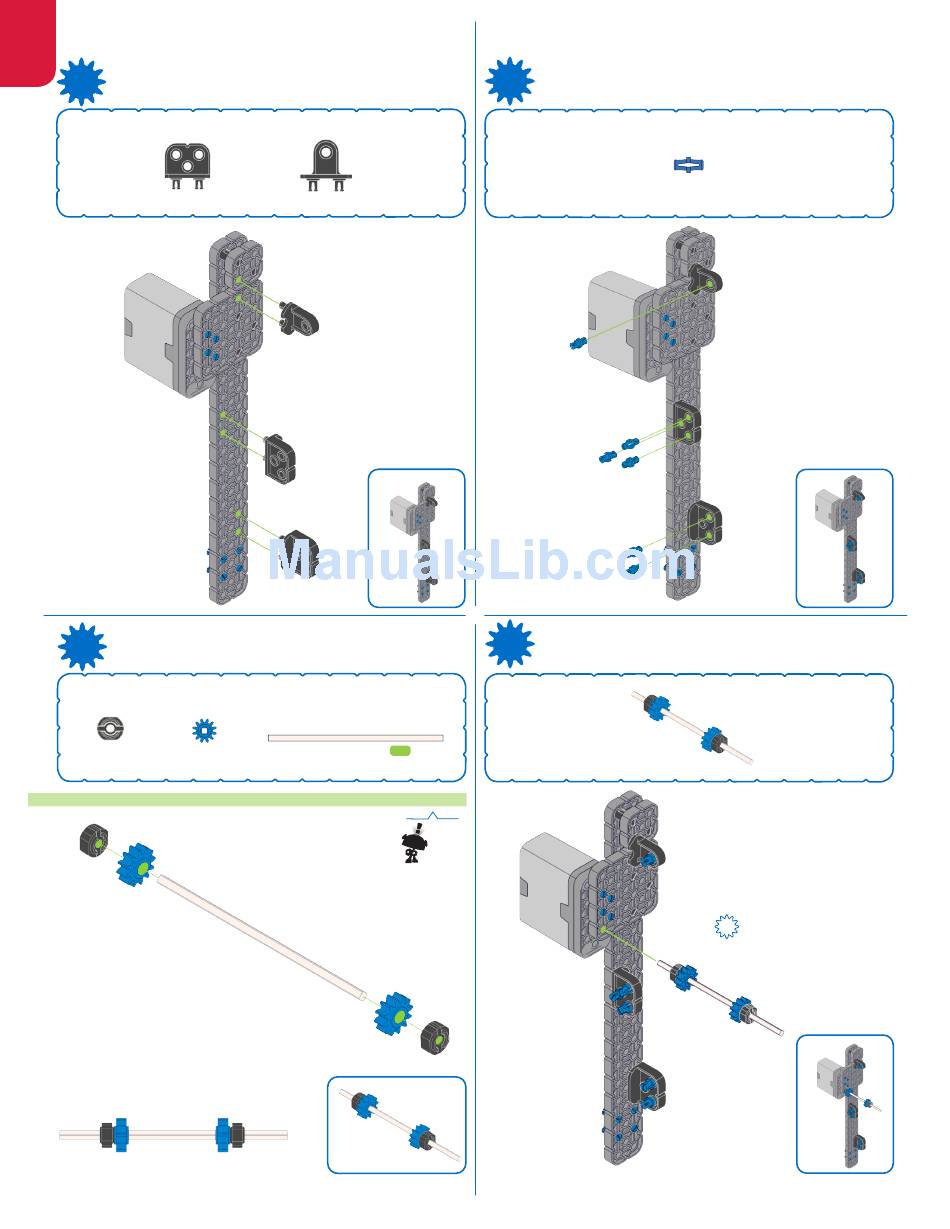 ManualsLib.com