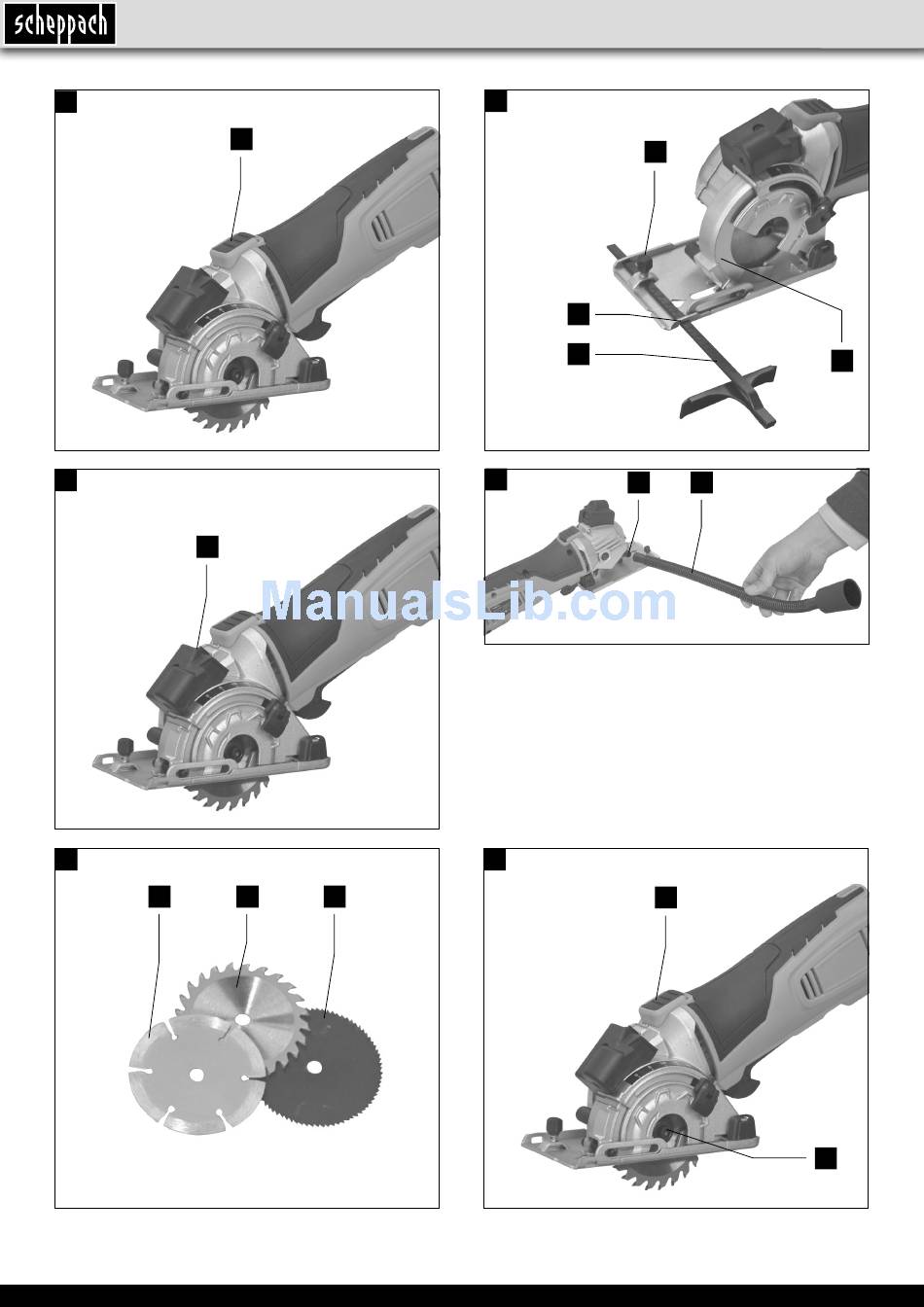 scheppach

ManualsLib.com