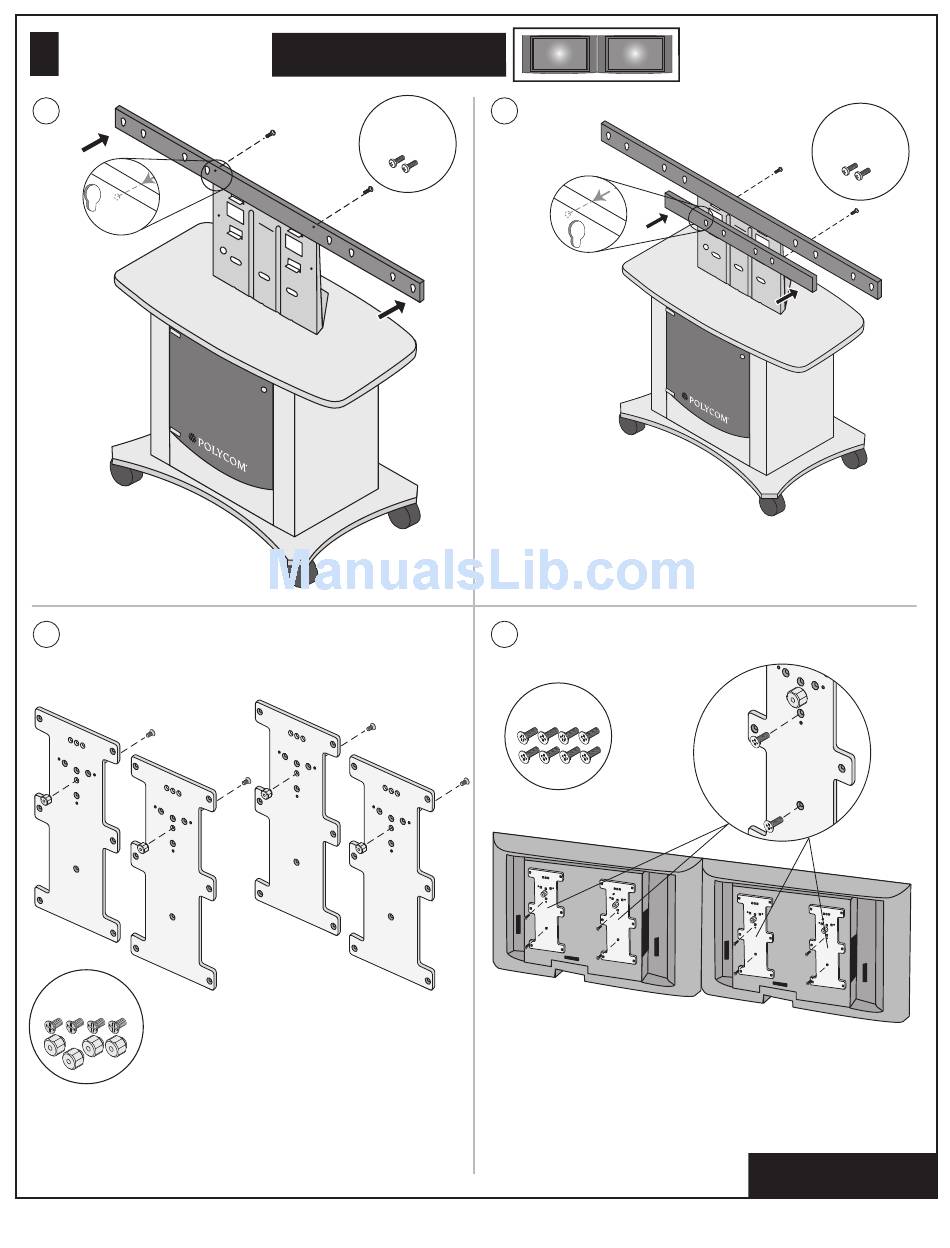 POLYCOM

POLYCOM

ManualsLib.com