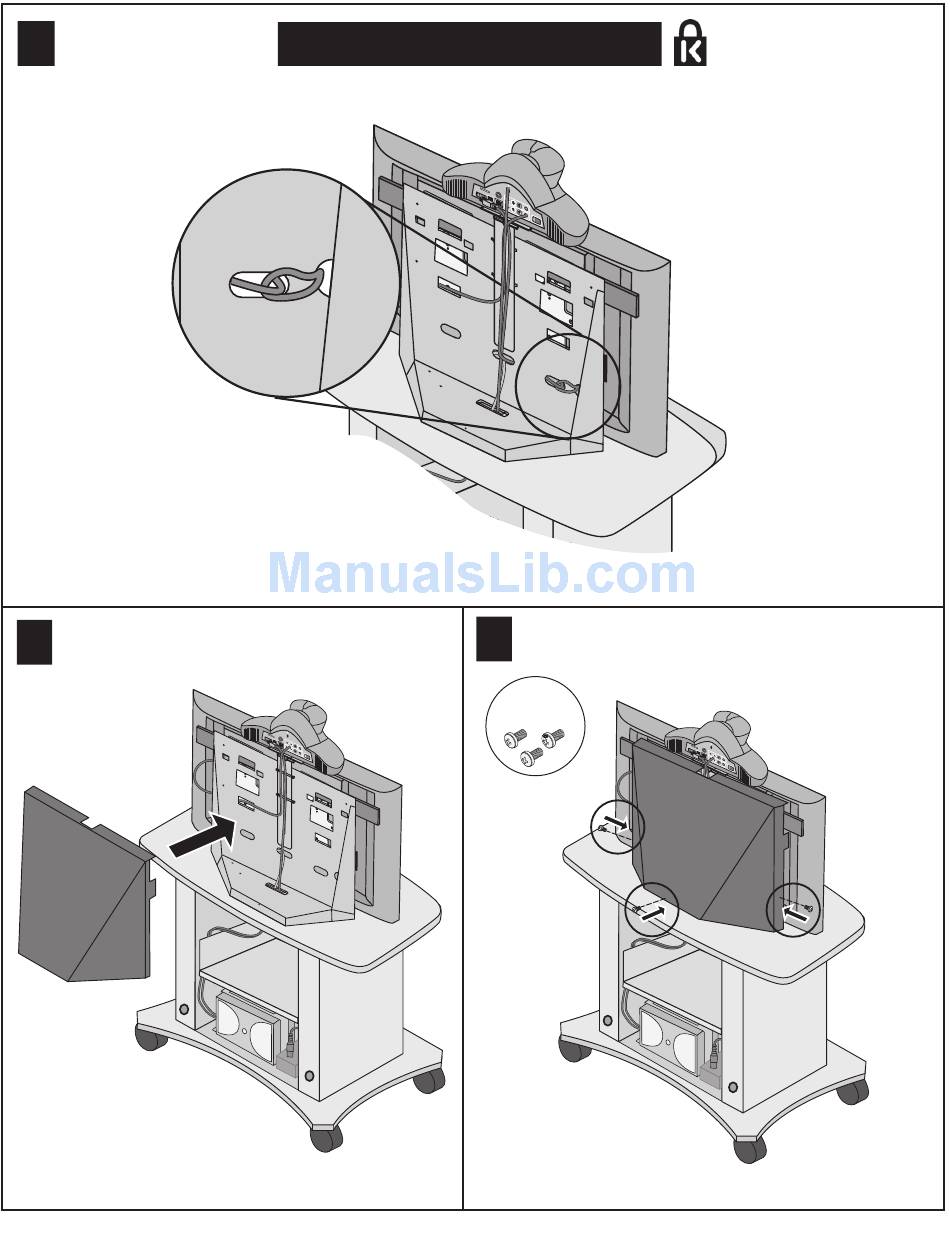 ManualsLib.com