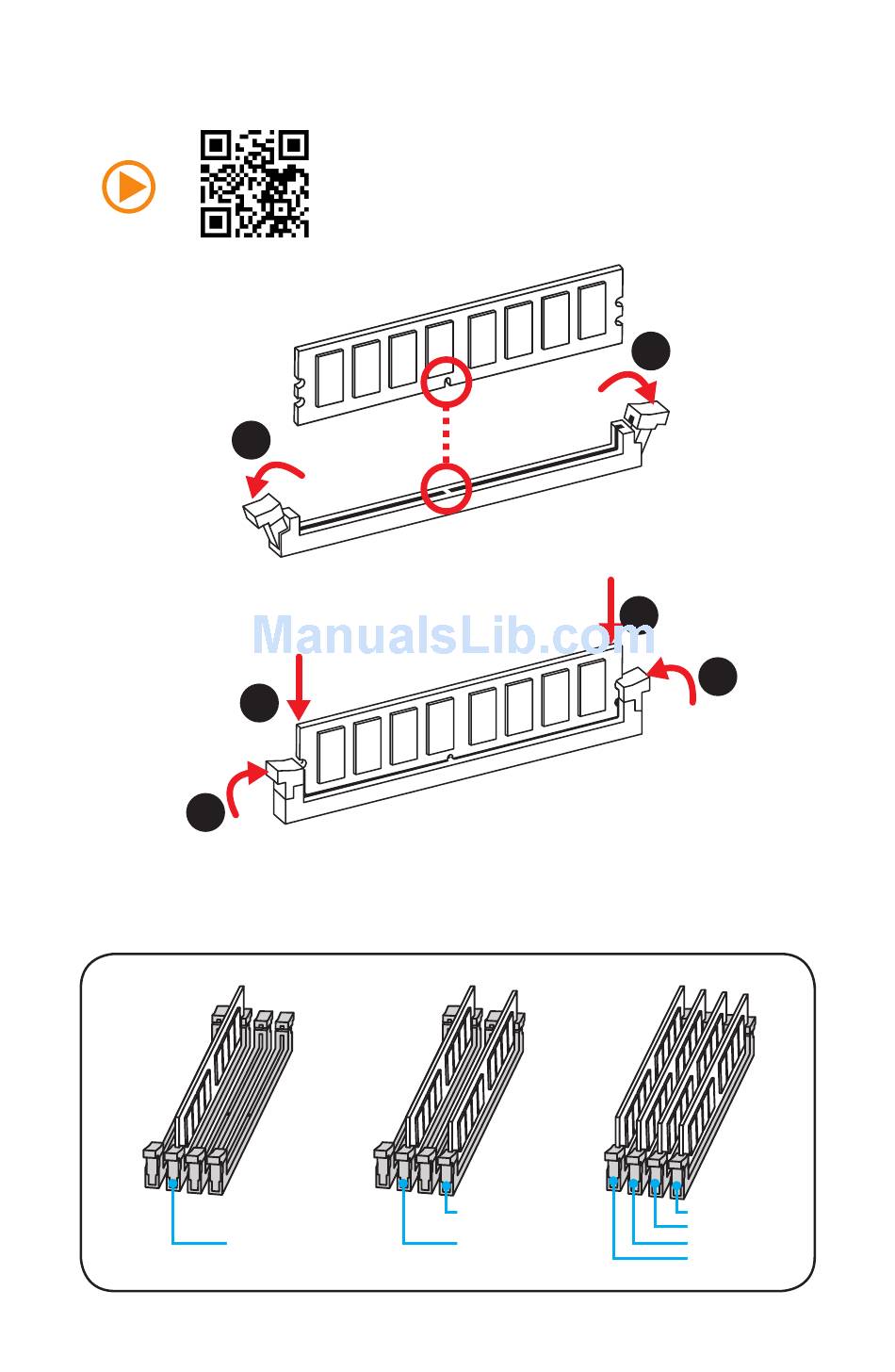 ManualsLib.com