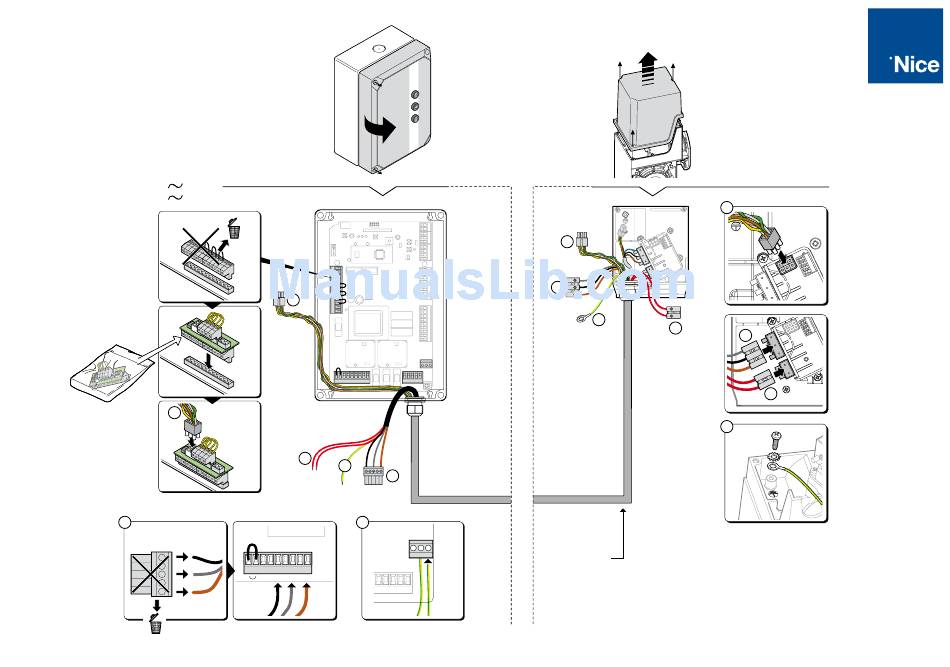 Nice

ManualsLib.com