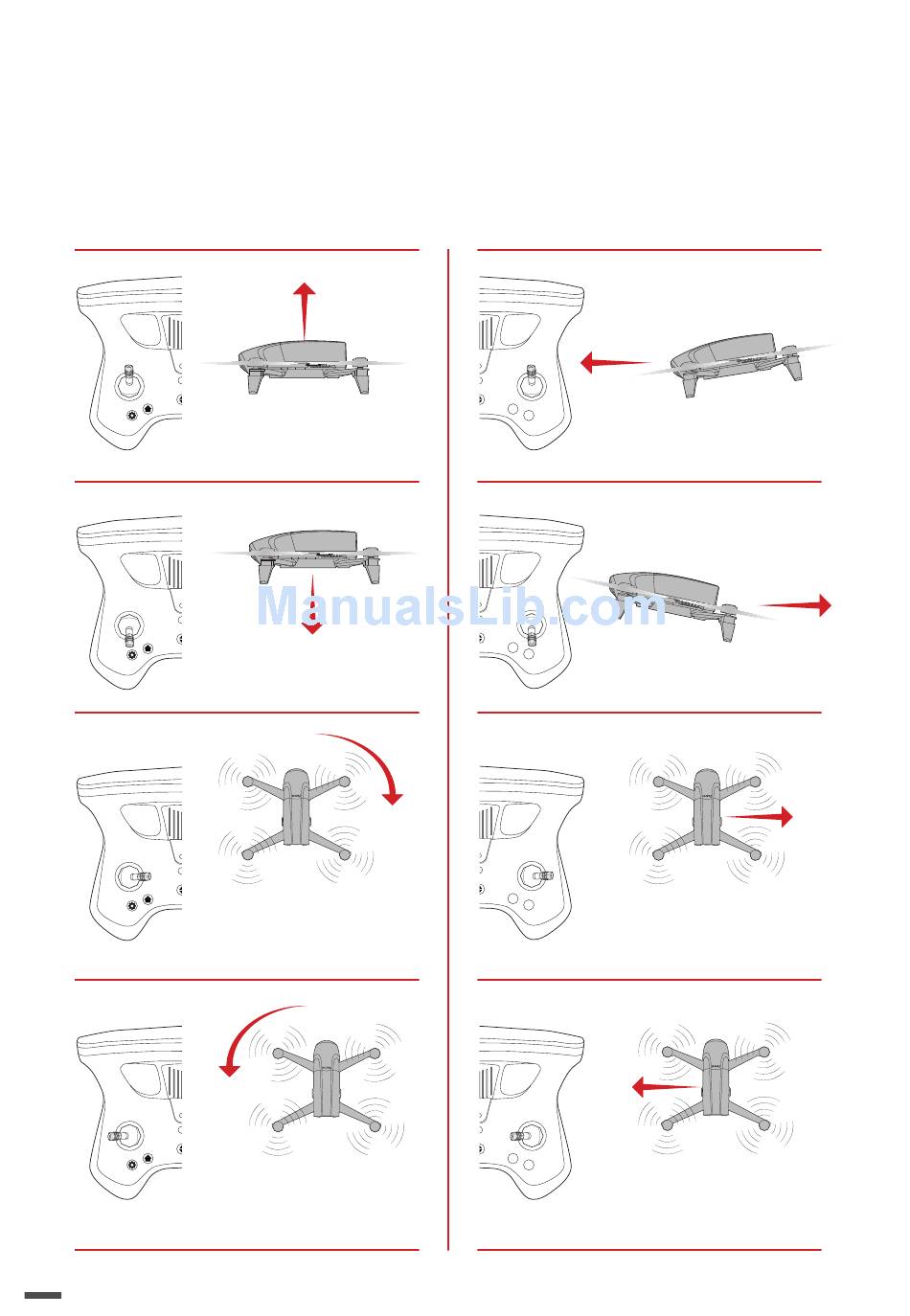 ManualsLib.com