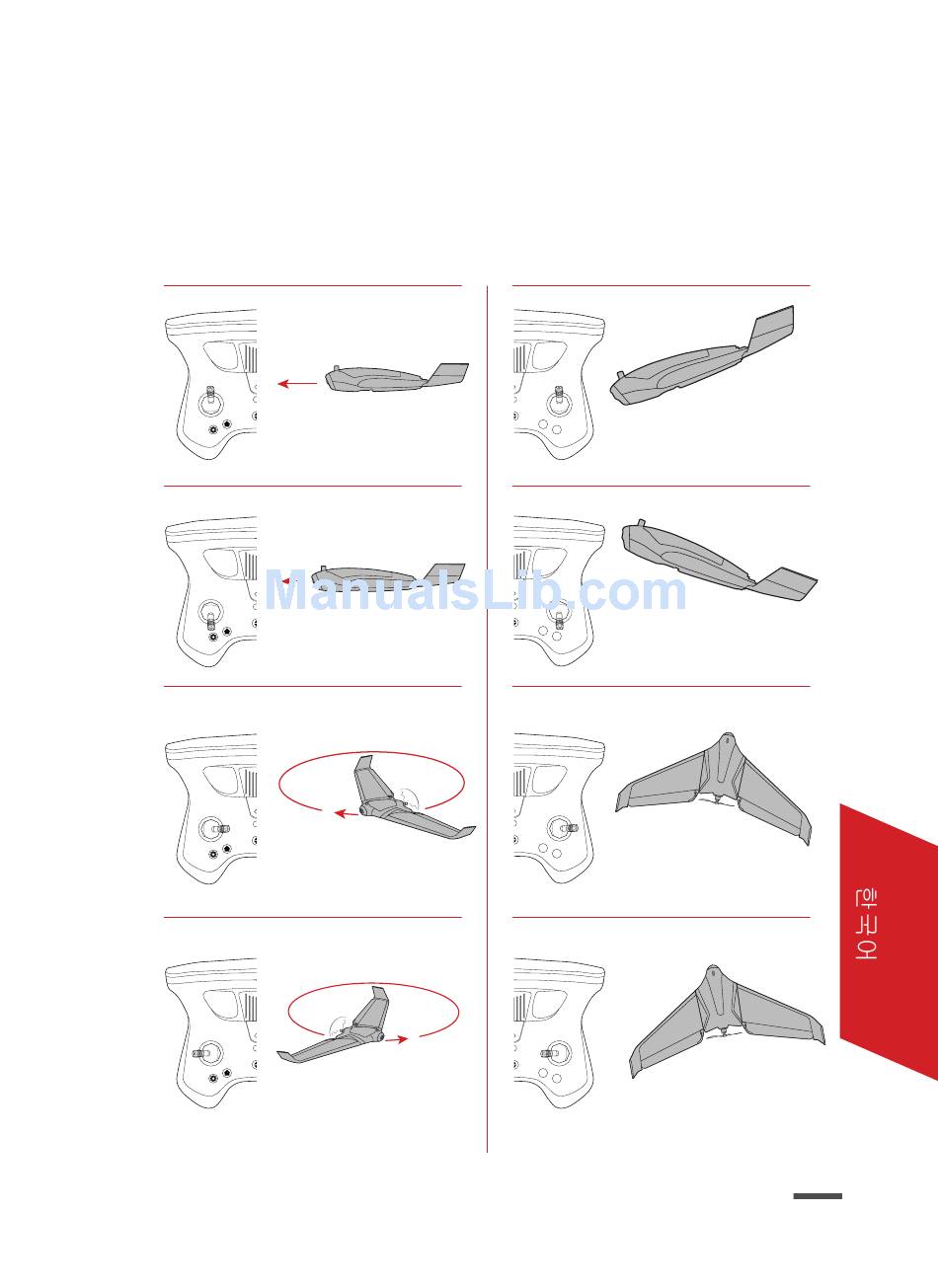 ManualsLib.com

한국어