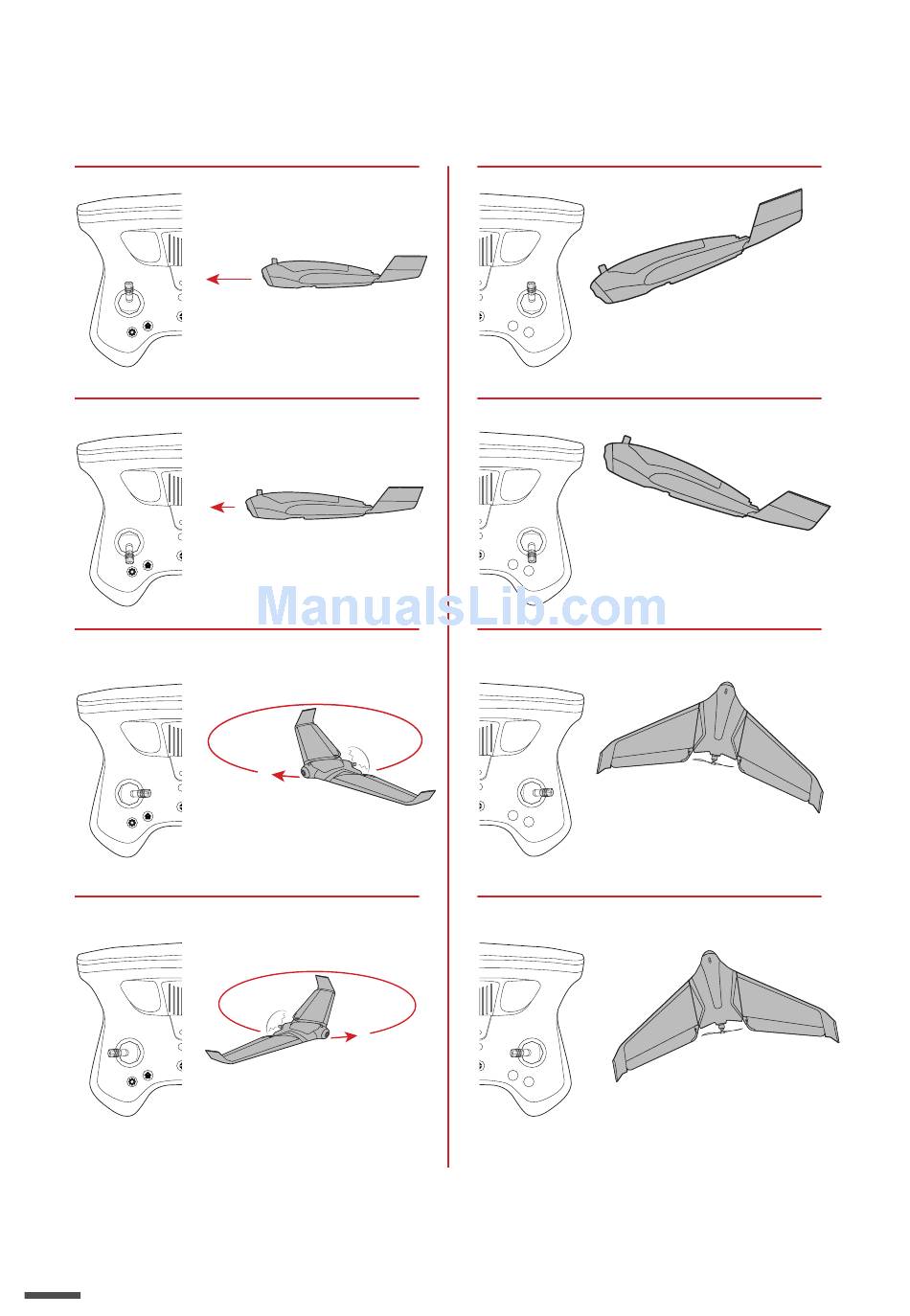 ManualsLib.com