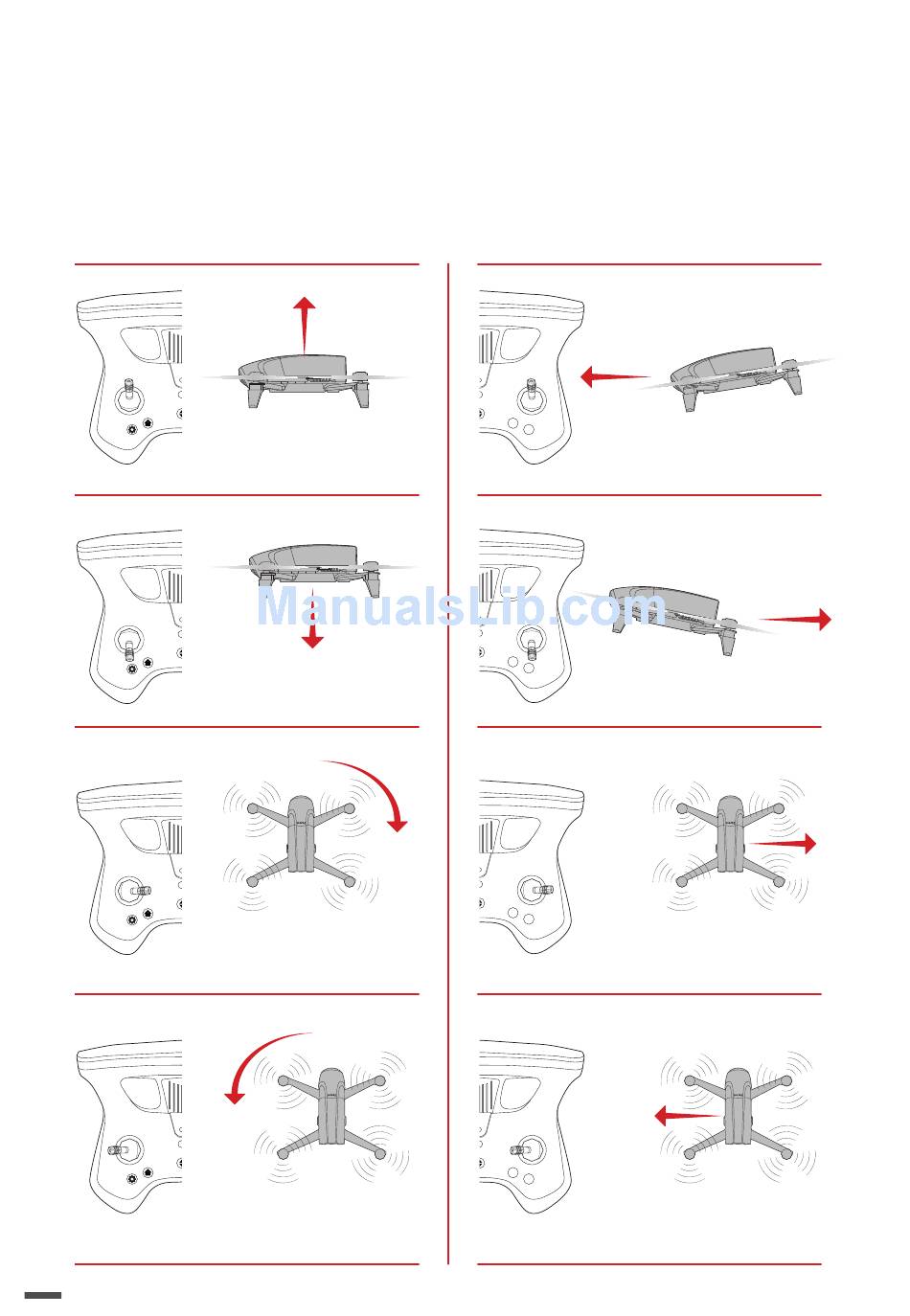 ManualsLib.com