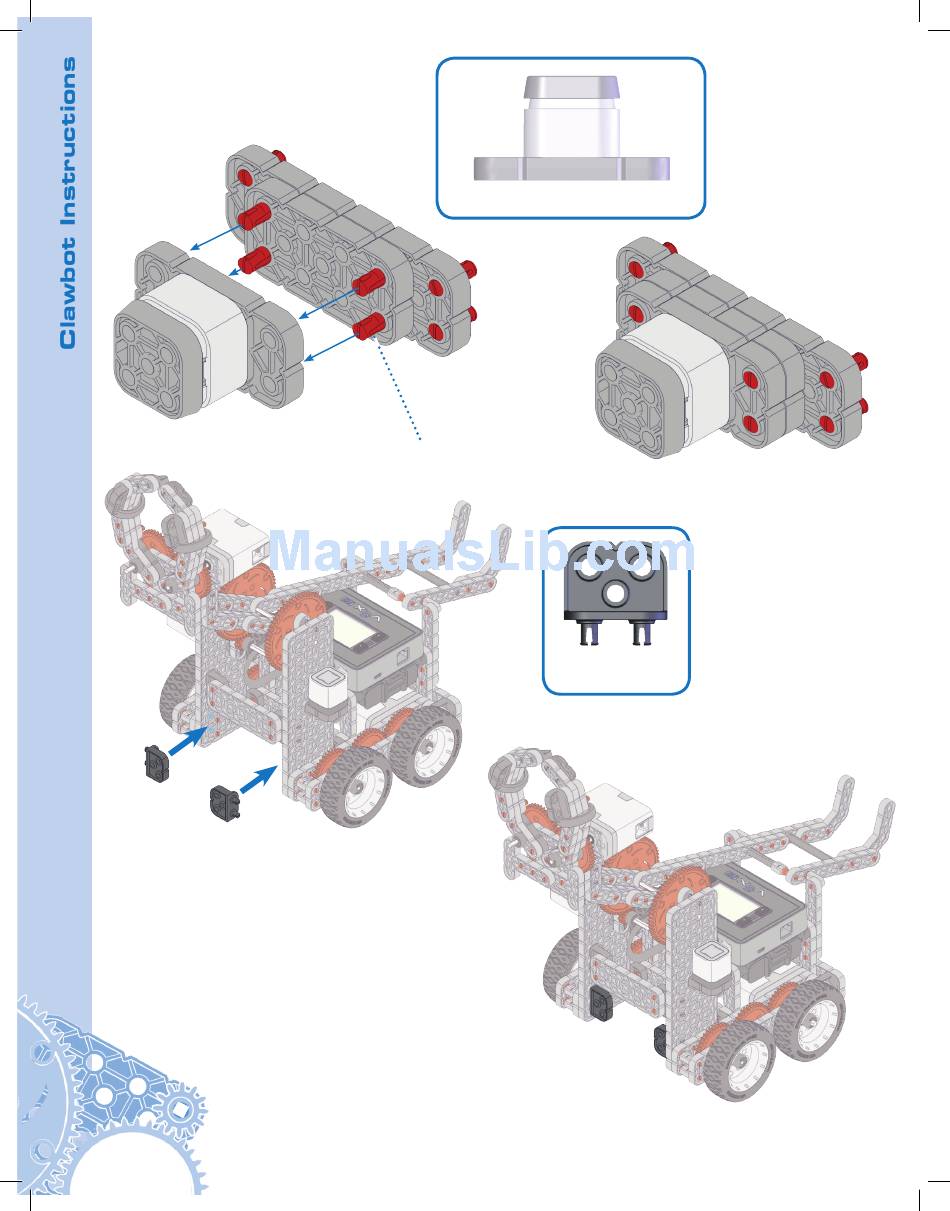 Clawbot Instructions

ManualsLib.com