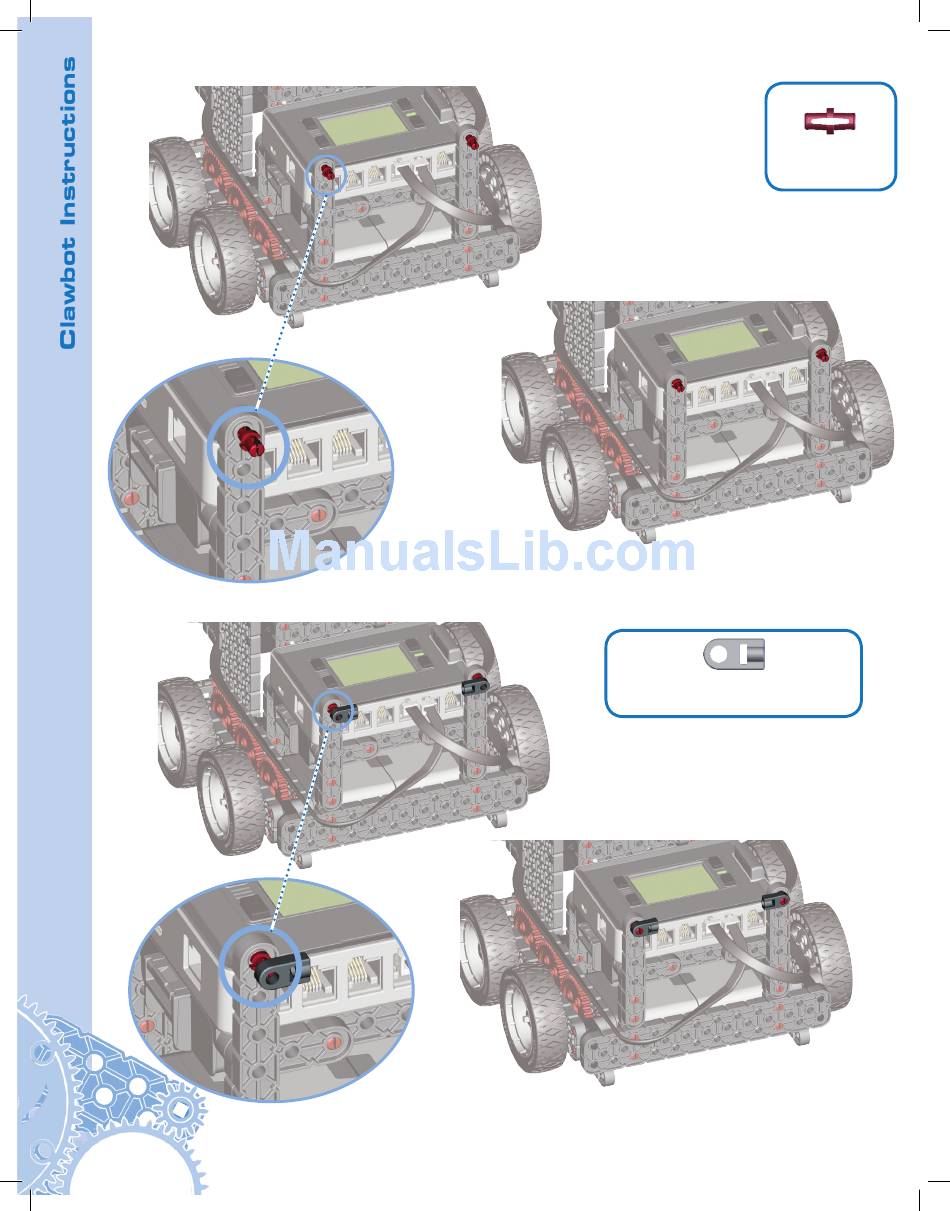 Clawbot Instructions

ManualsLib.com