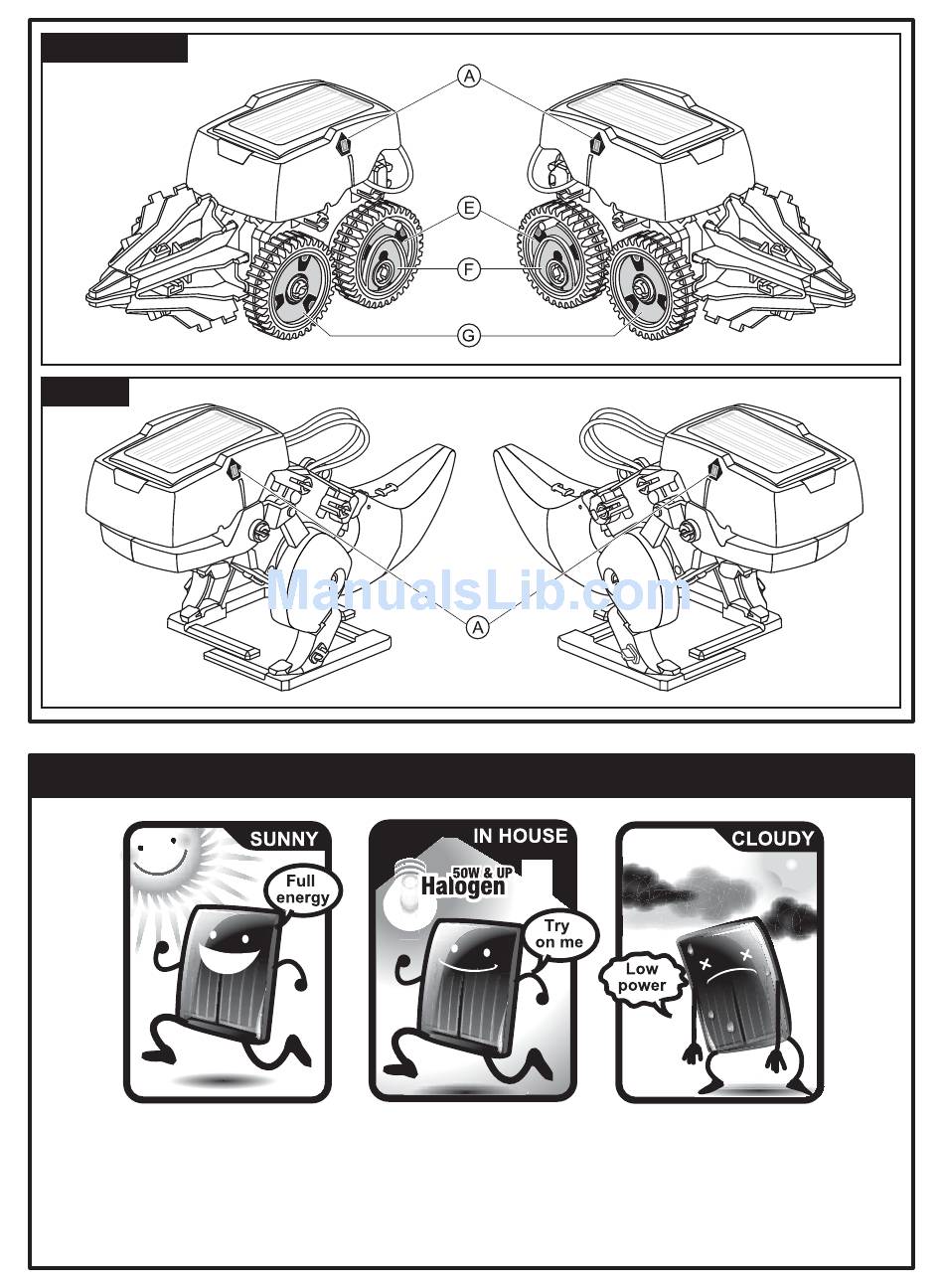 A
E
F
G

ManualsLib.com
A

SUNNY
Full energy

IN HOUSE
50W & UP
Halogen
Try on me

CLOUDY
Low power