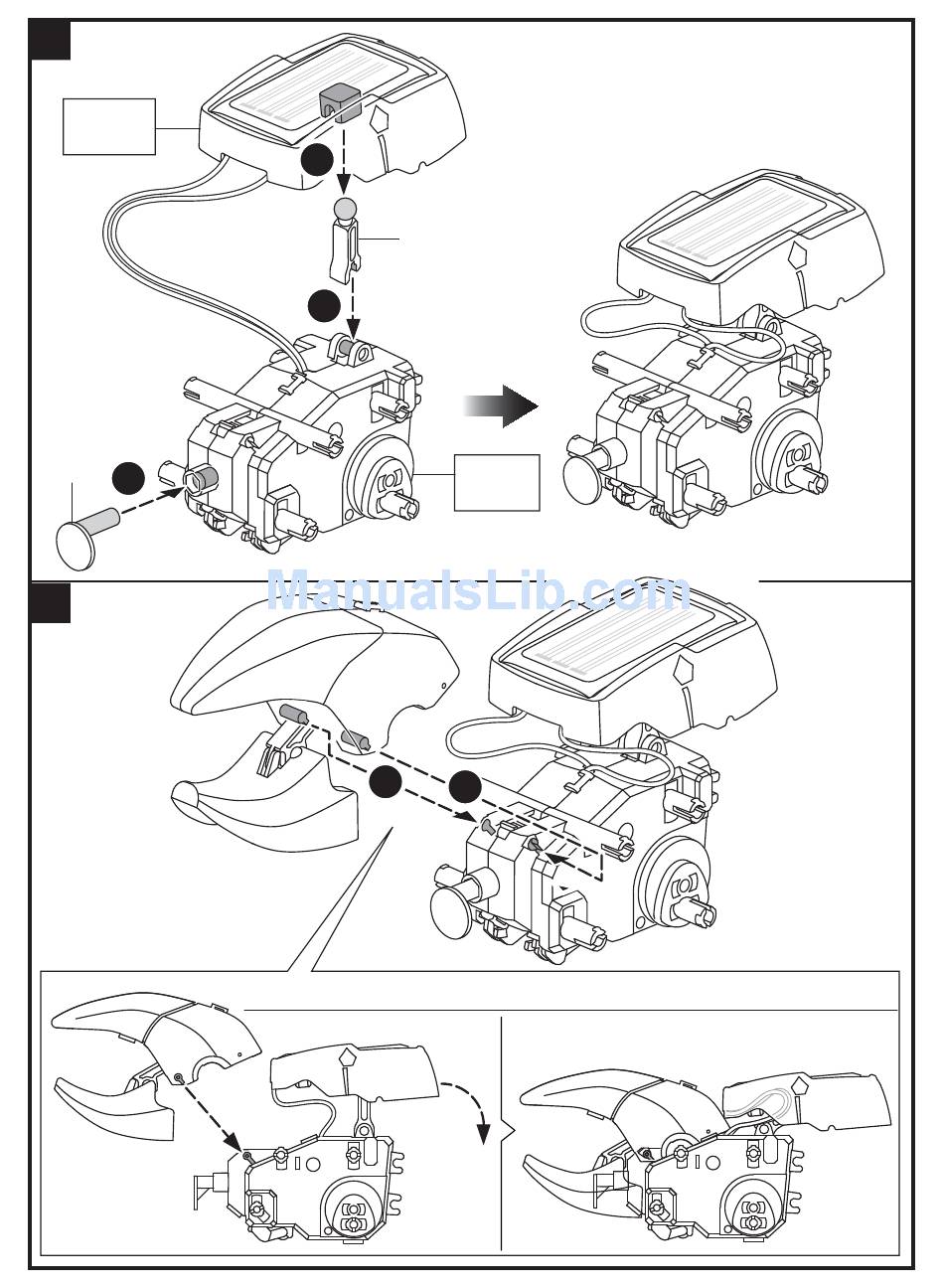 ManualsLib.com