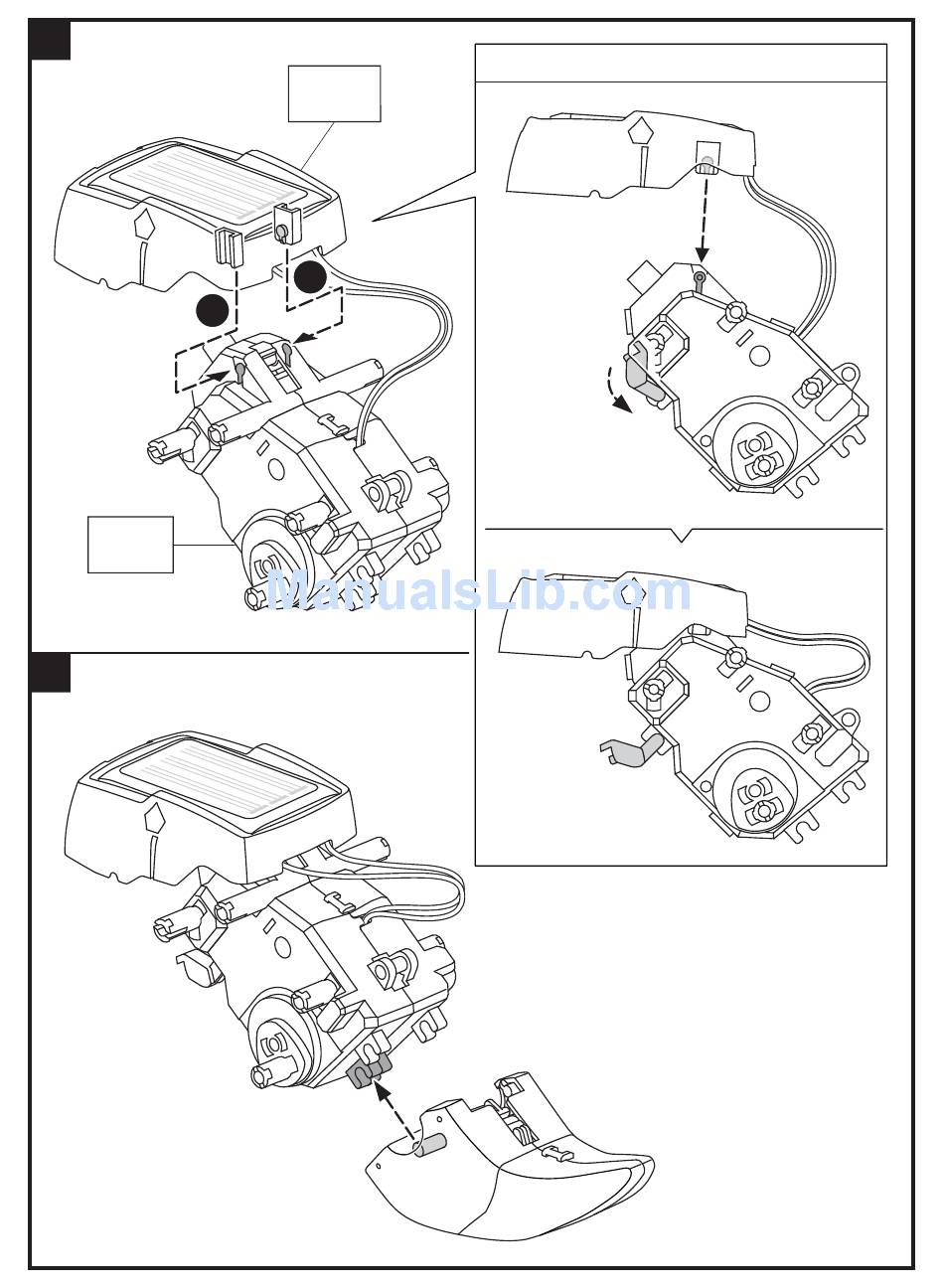 ManualsLib.com