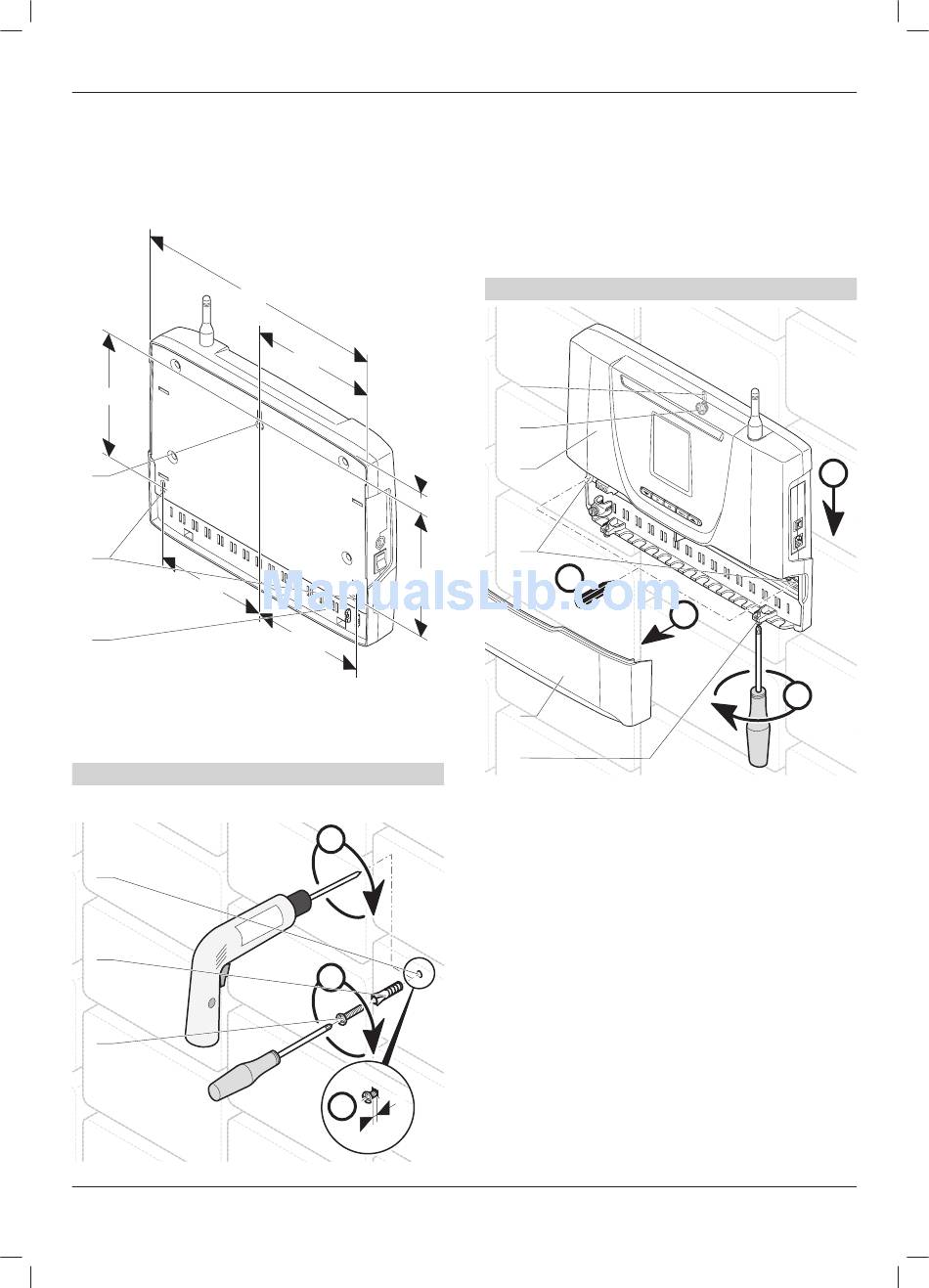 ManualsLib.com