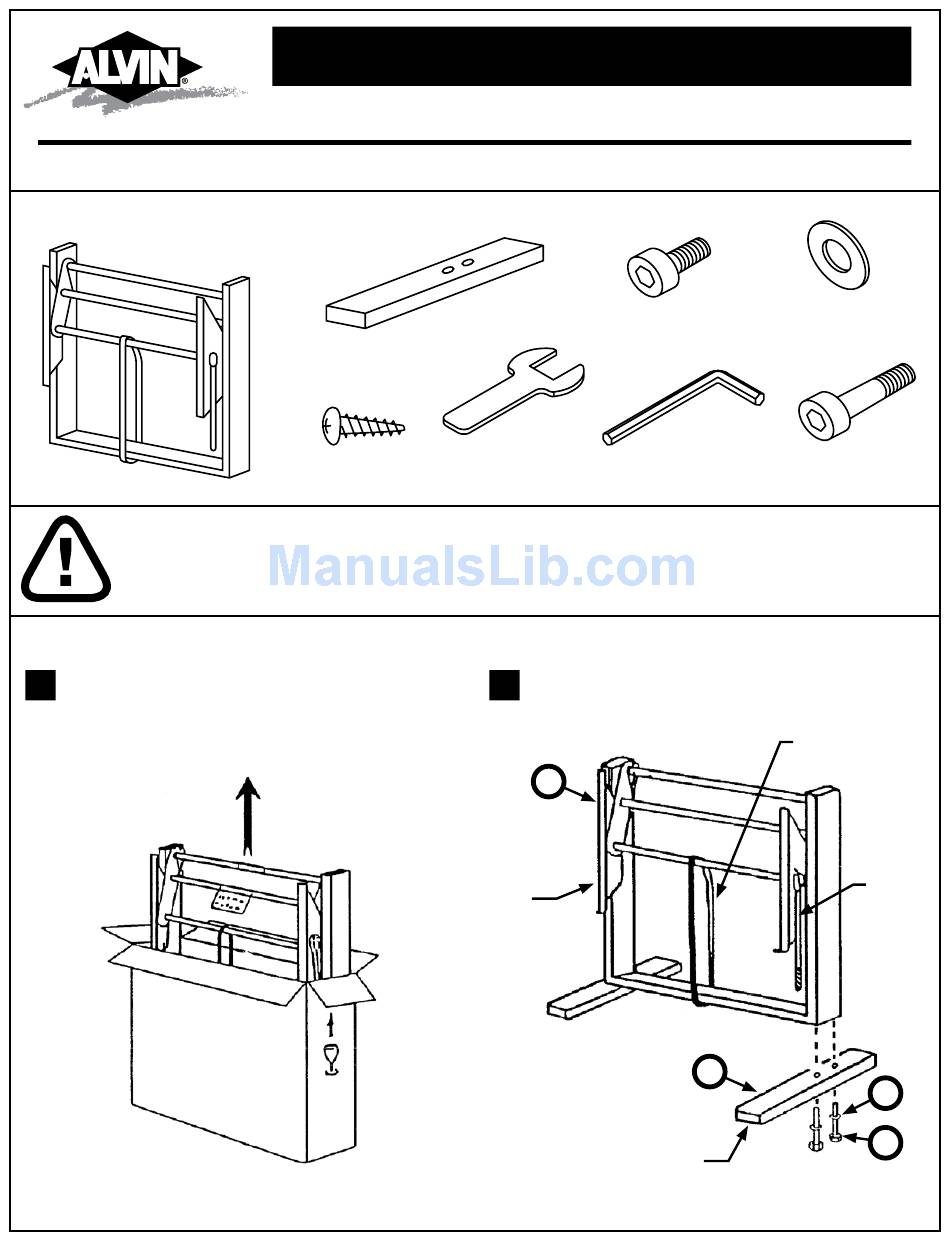 ALVIN®

ManualsLib.com