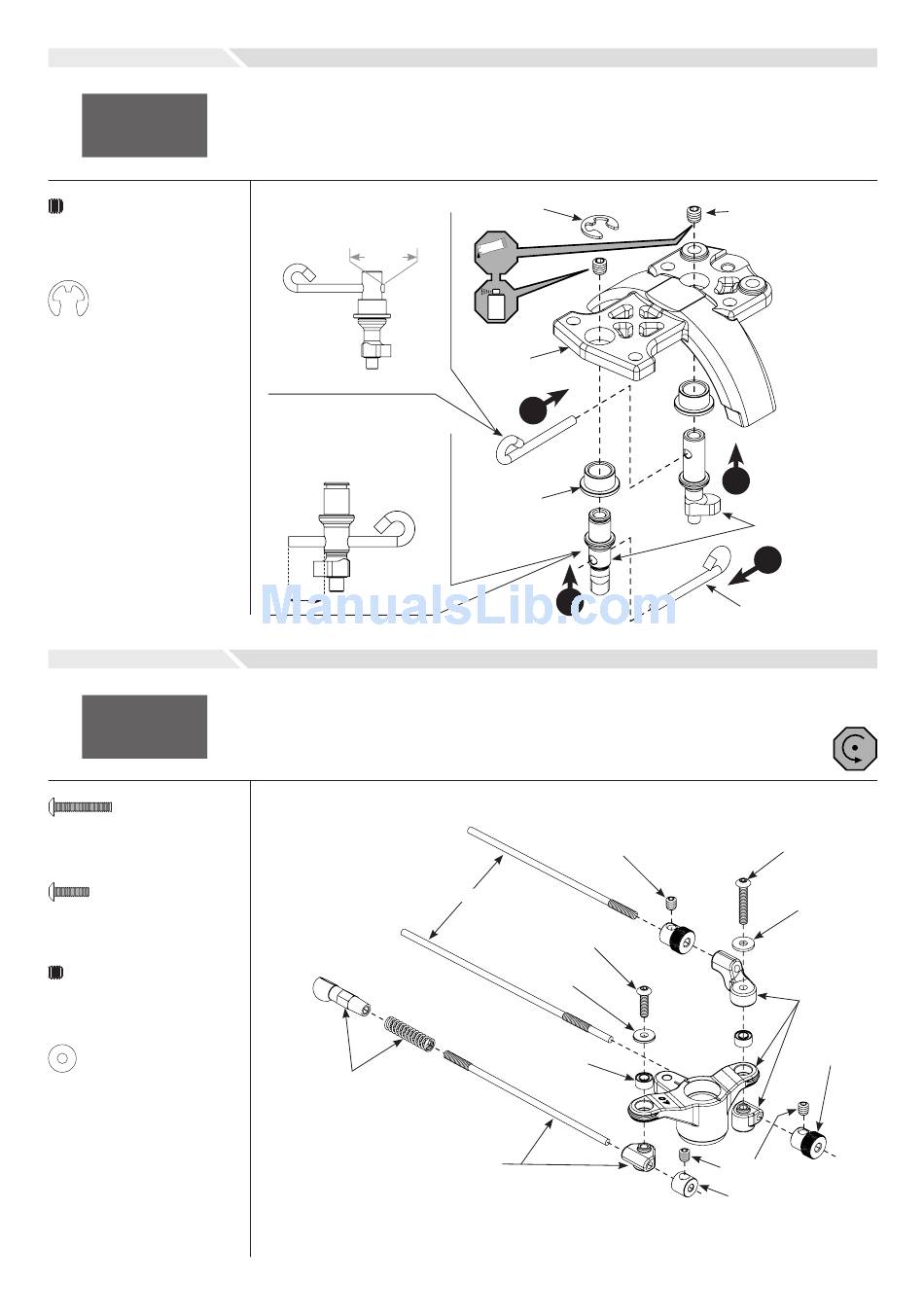 ManualsLib.com