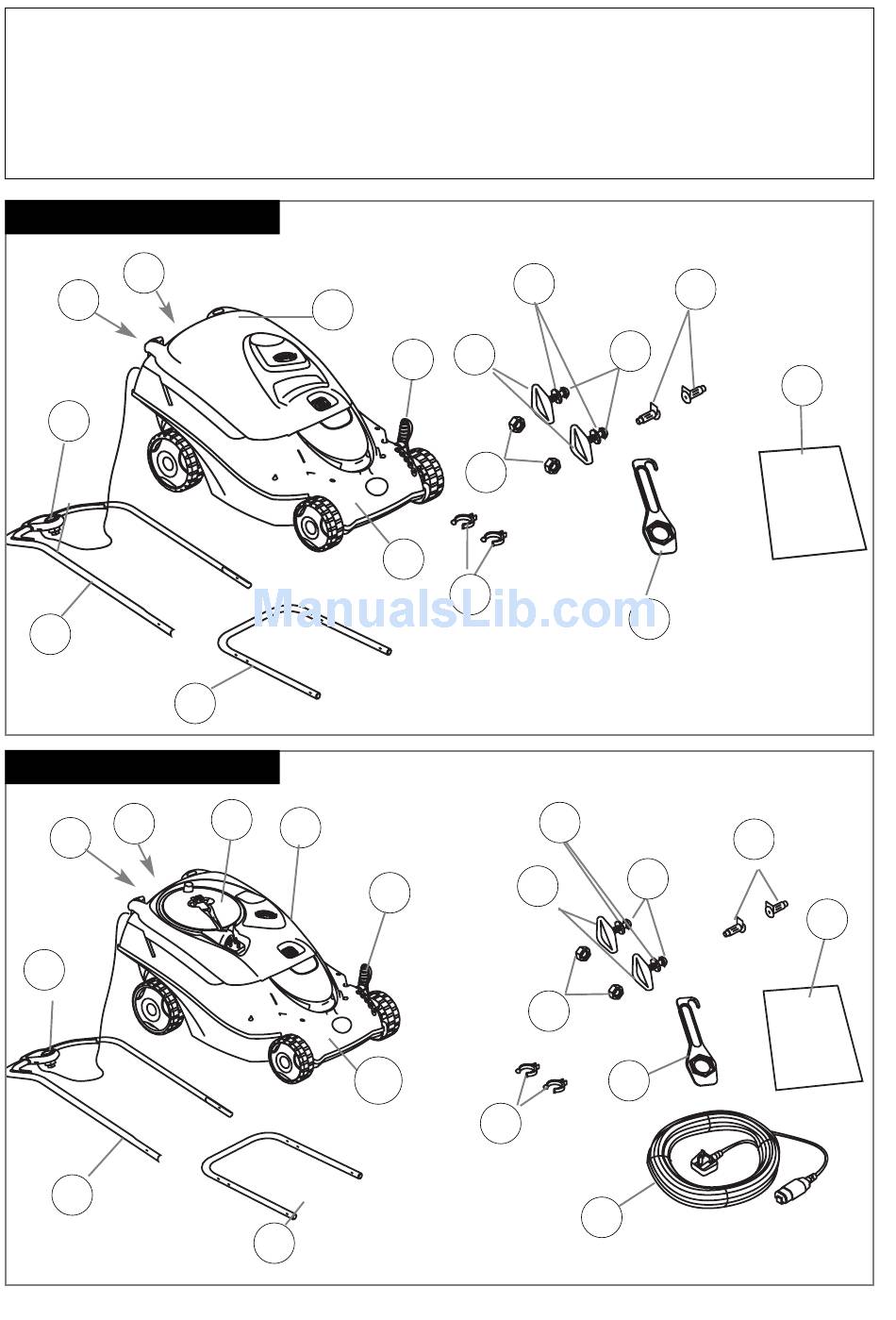 ManualsLib.com