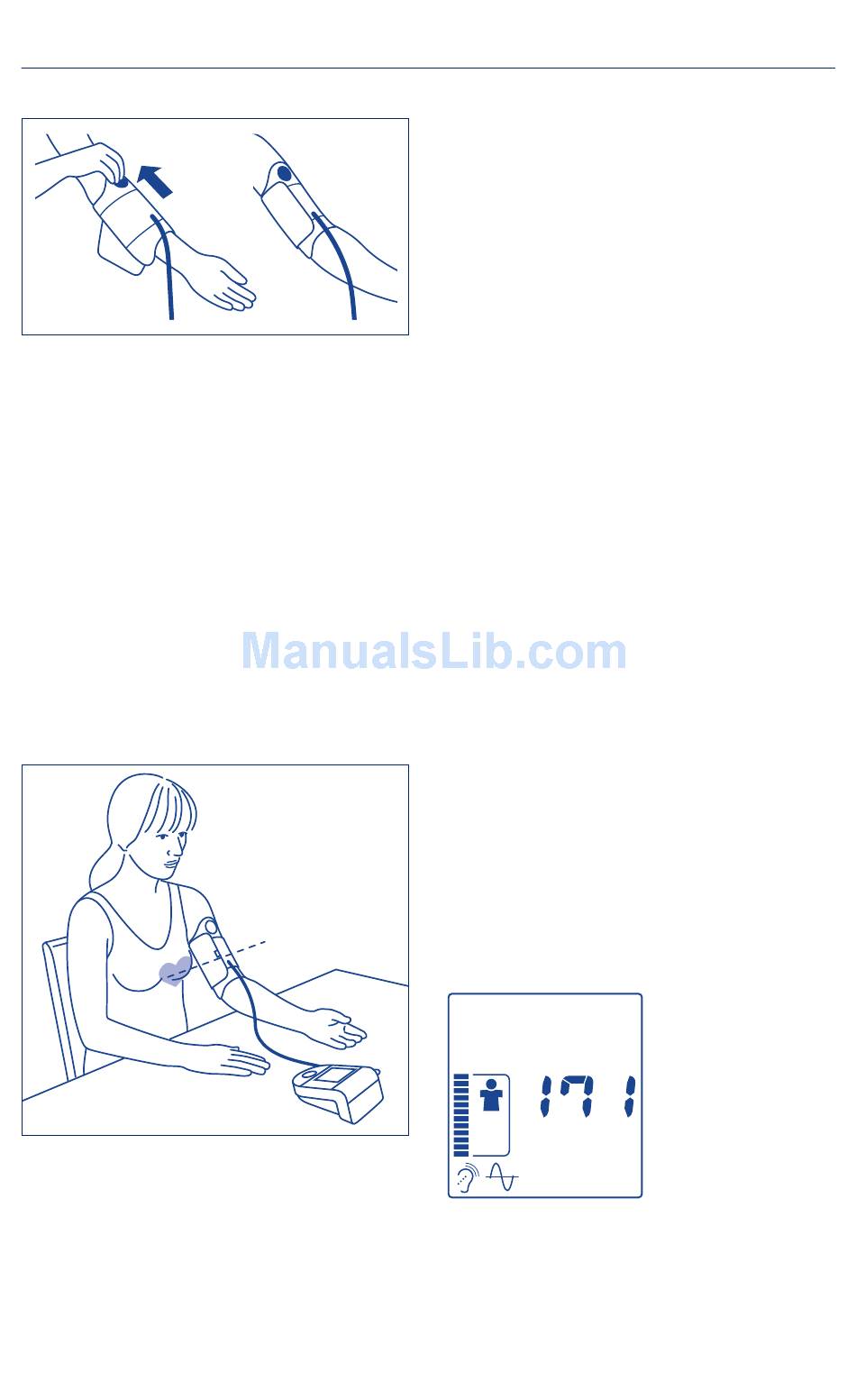 ManualsLib.com

171