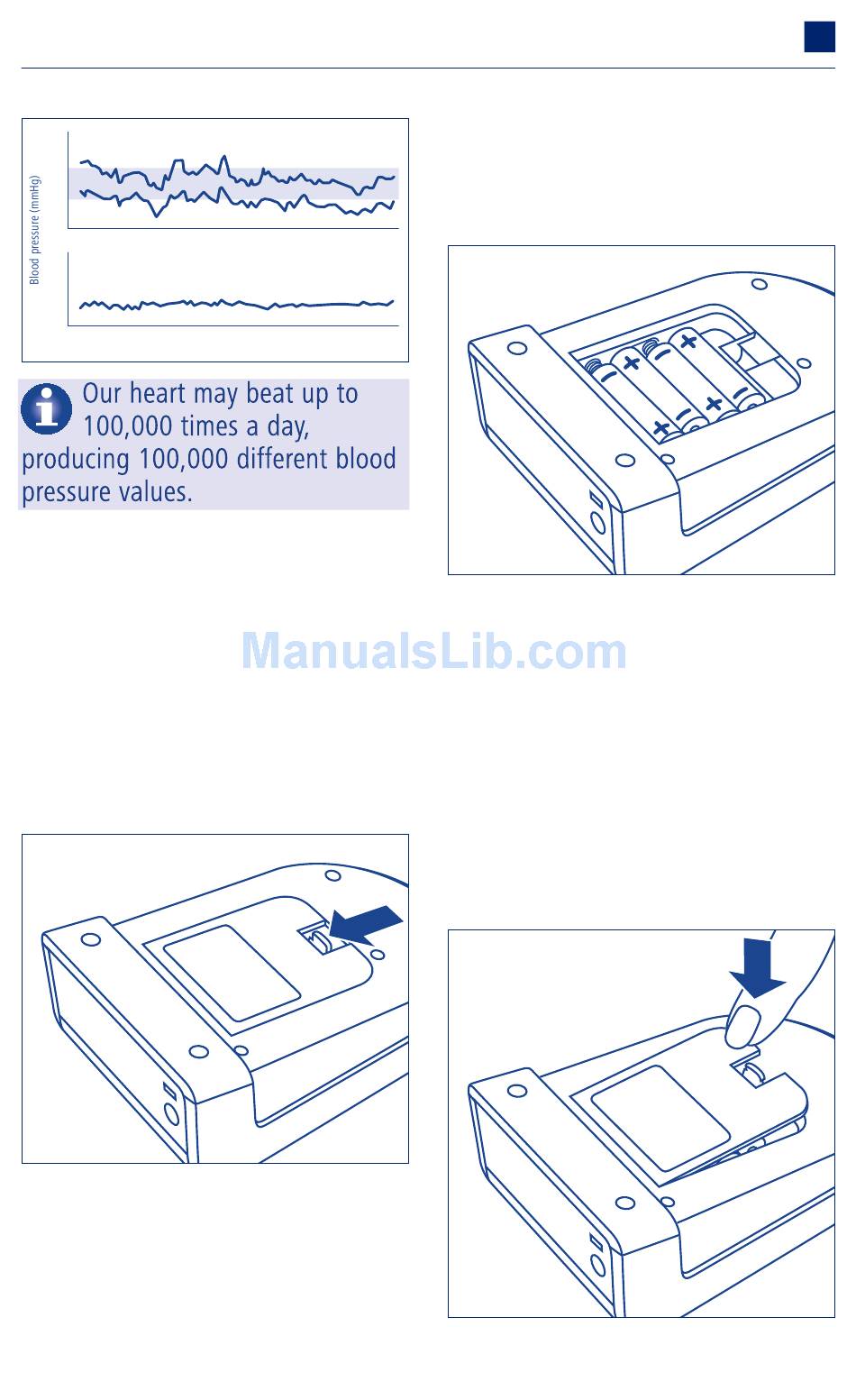 Blood pressure (mmHg)

Our heart may beat up to 100,000 times a day, producing 100,000 different blood pressure values.

ManualsLib.com