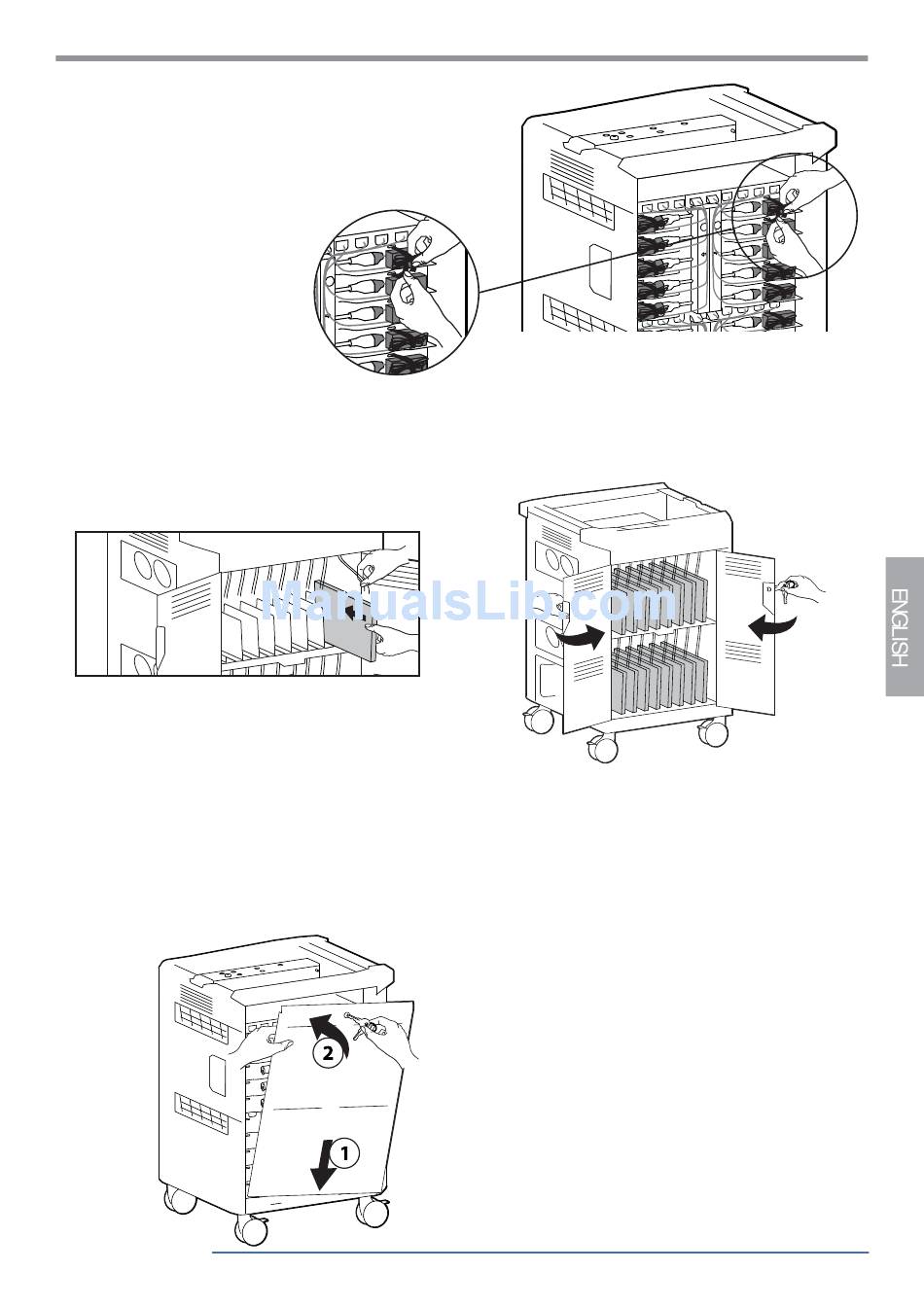 ManualsLib.com

ENGLISH

2

1